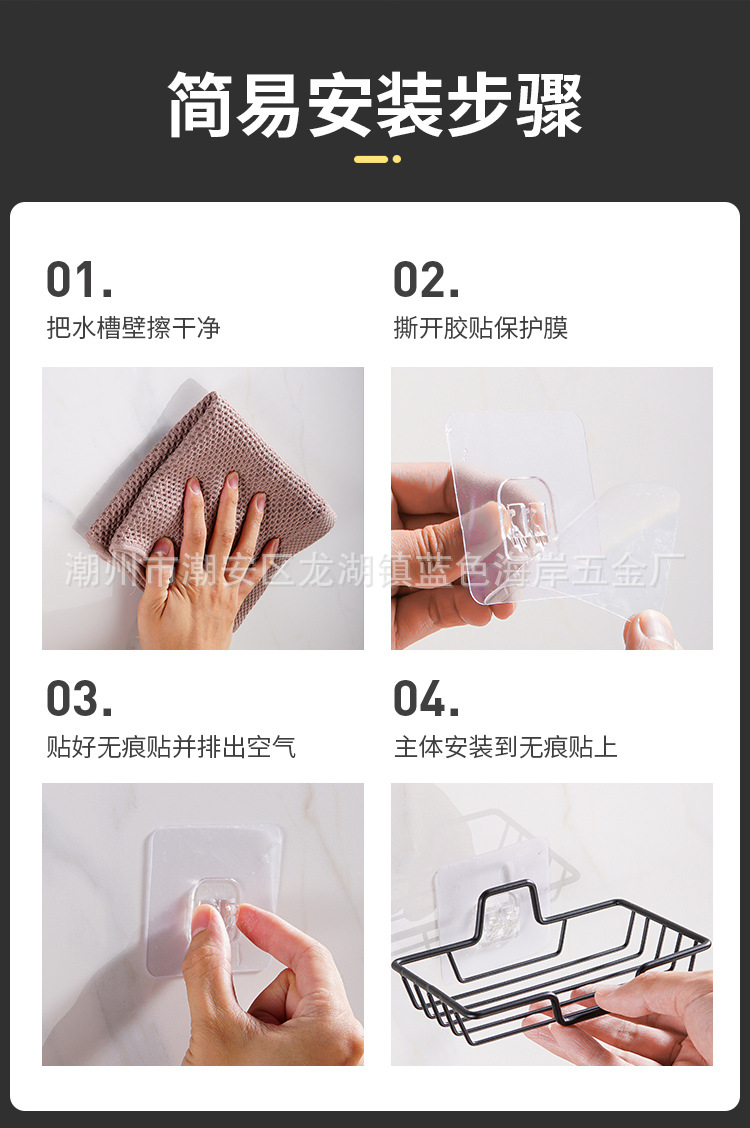 简易安装步骤

01.
把水槽壁擦干净

02.
撕开胶贴保护膜

潮州市潮安区龙湖镇蓝色海岸五金厂

03.
贴好无痕贴并排出空气

04.
主体安装到无痕贴上