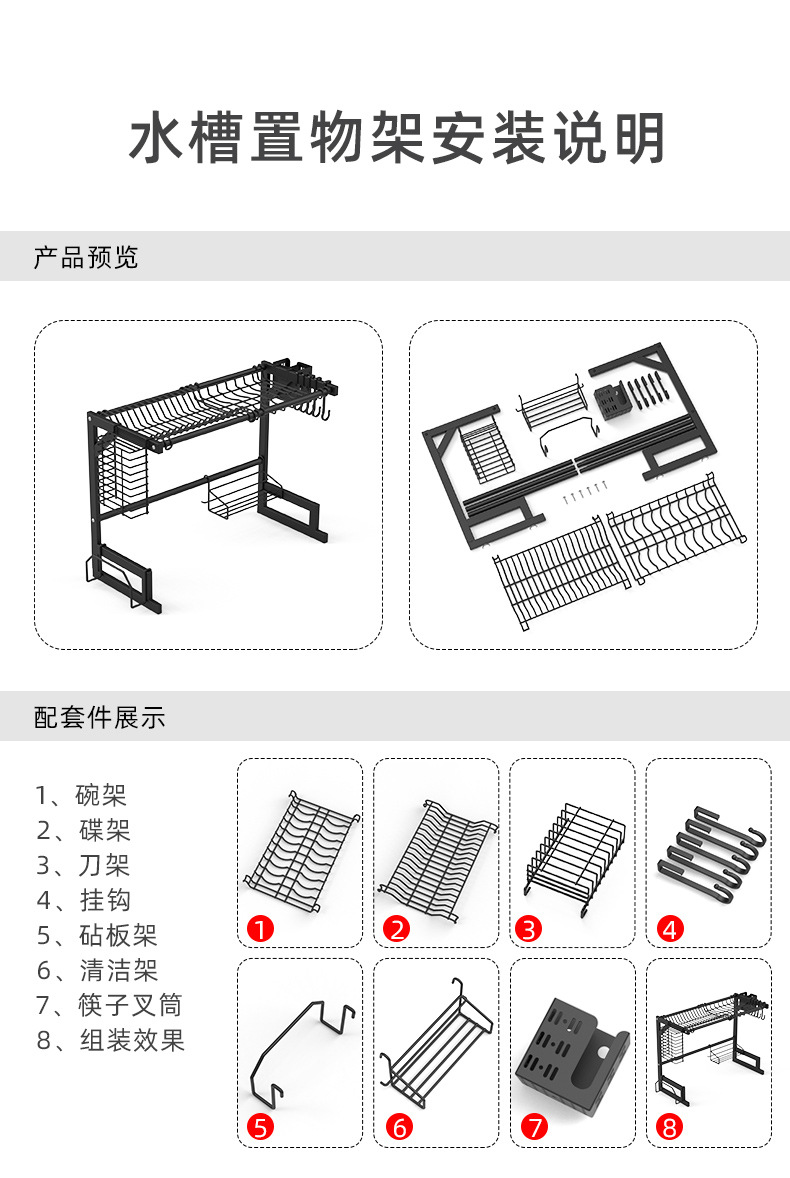 水槽置物架安装说明

产品预览

配套件展示

1、碗架
2、碟架
3、刀架
4、挂钩
5、砧板架
6、清洁架
7、筷子叉筒
8、组装效果

1
2
3
4
5
6
7
8