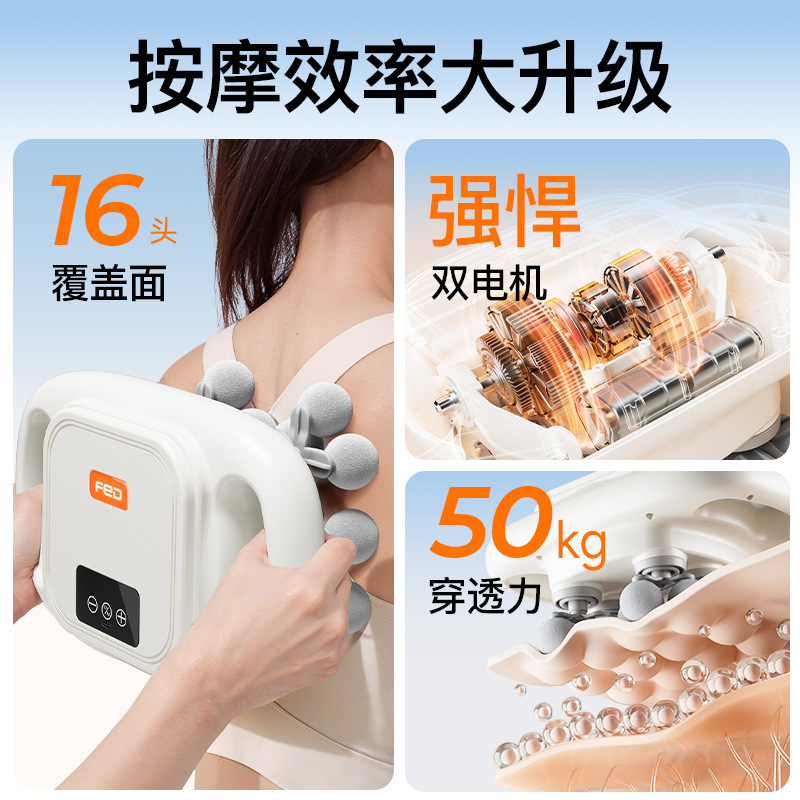 按摩效率大升级

16头
覆盖面

FED

强悍
双电机

50kg
穿透力