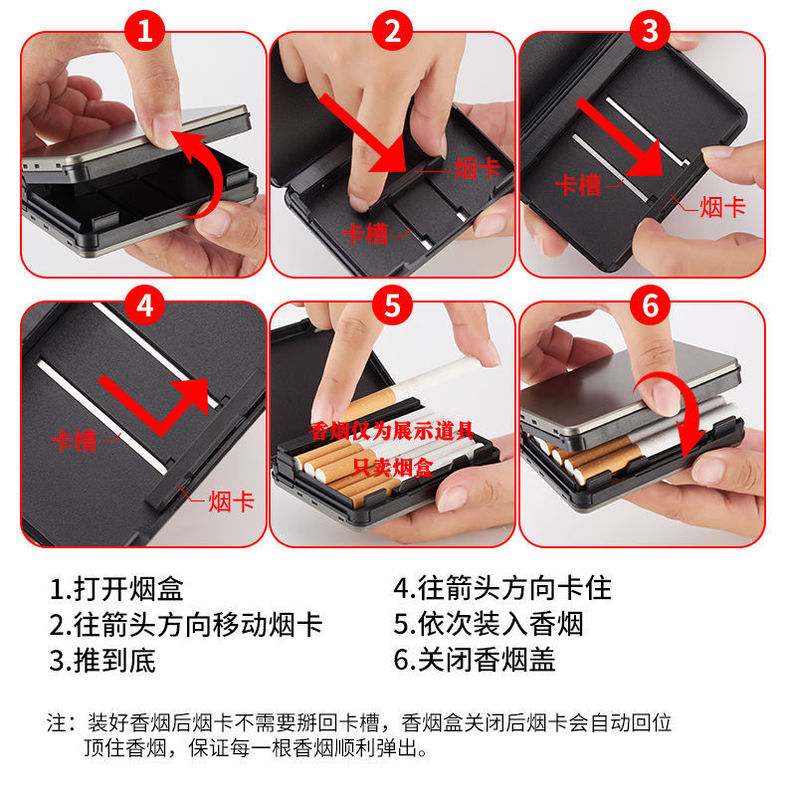 1

2

烟卡

卡槽

3

卡槽

烟卡

4

卡槽

烟卡

5

香烟仅为展示道具
只卖烟盒

6

1.打开烟盒
2.往箭头方向移动烟卡
3.推到底

4.往箭头方向卡住
5.依次装入香烟
6.关闭香烟盖

注：装好香烟后烟卡不需要掰回卡槽，香烟盒关闭后烟卡会自动回位顶住香烟，保证每一根香烟顺利弹出。