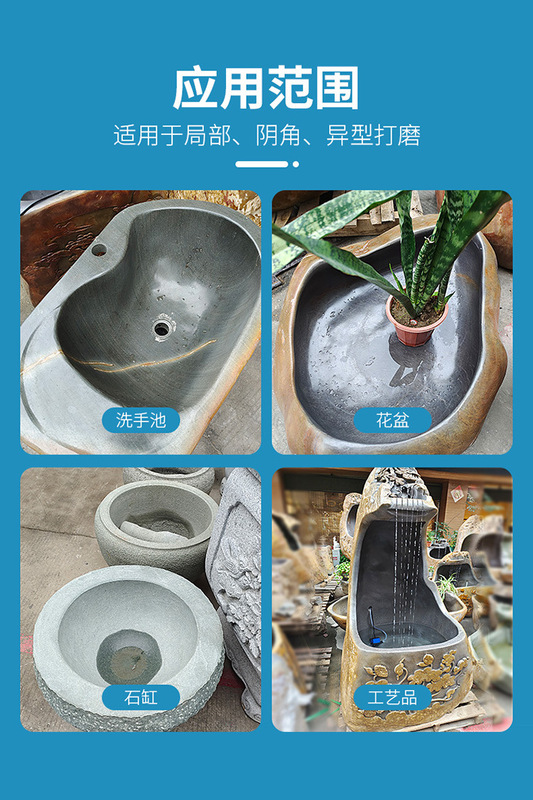 应用范围

适用于局部、阴角、异型打磨

洗手池

花盆

石缸

工艺品