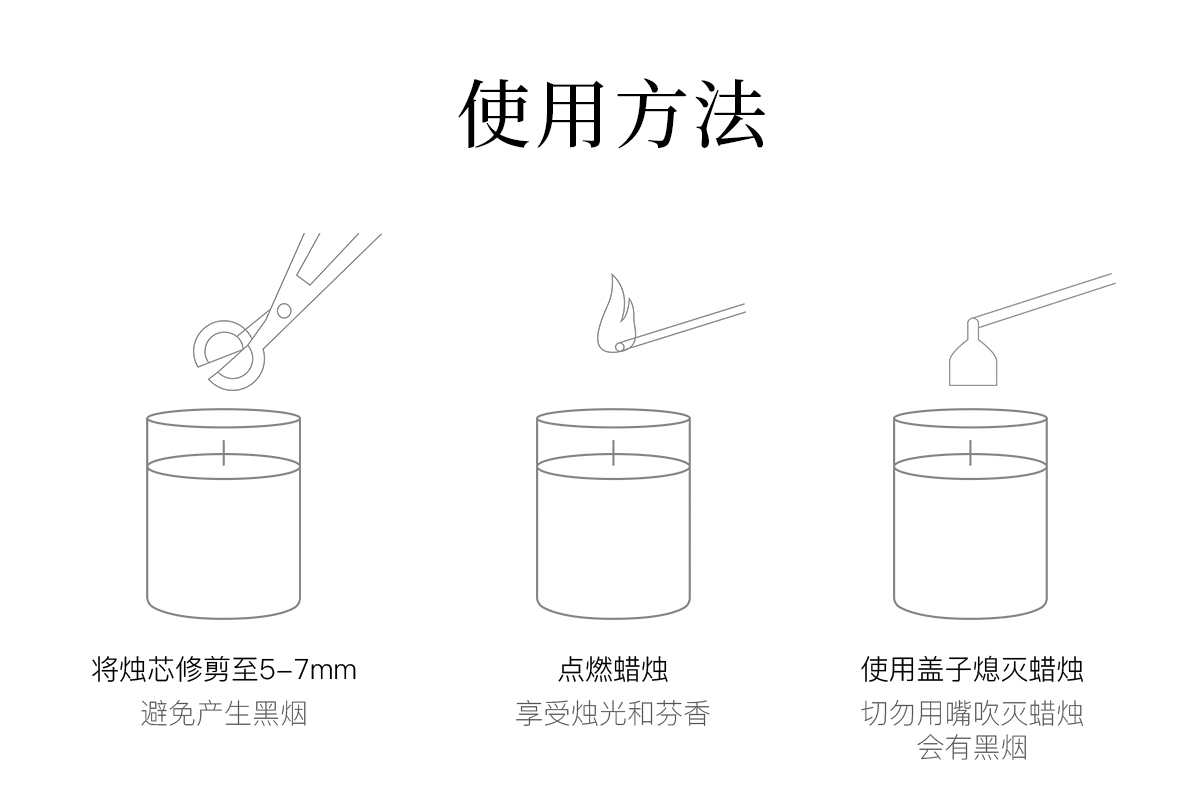 使用方法

将烛芯修剪至5-7mm
避免产生黑烟

点燃蜡烛
享受烛光和芬香

使用盖子熄灭蜡烛
切勿用嘴吹灭蜡烛
会有黑烟