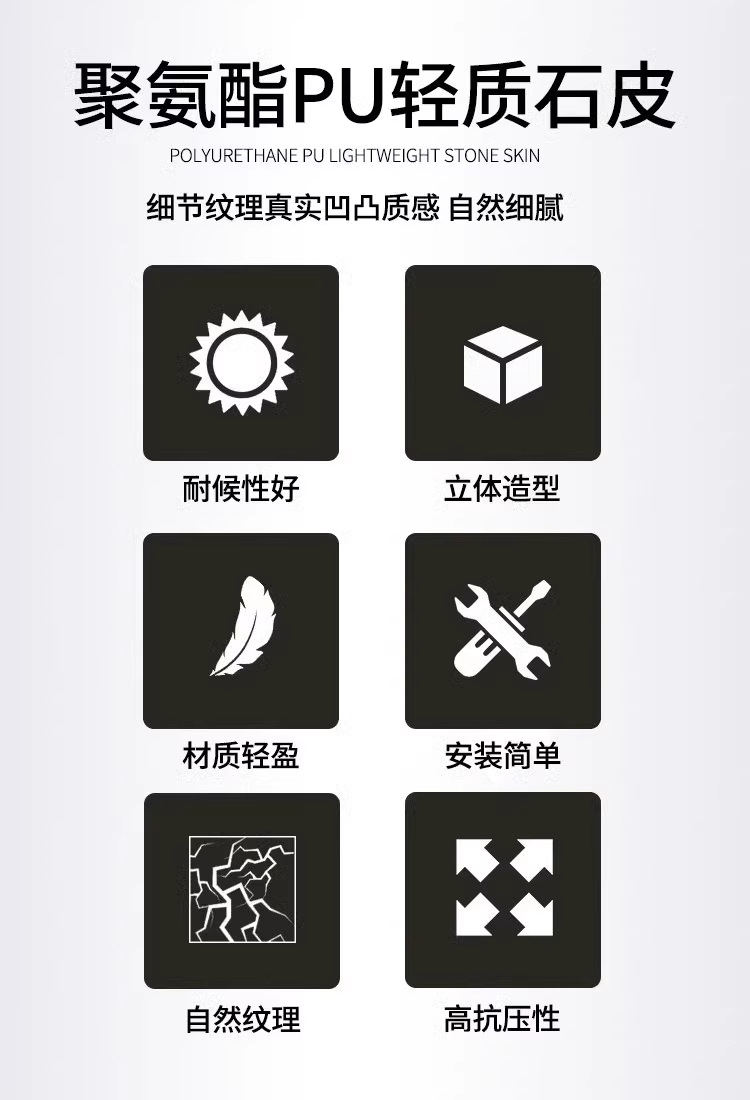 聚氨酯PU轻质石皮

POLYURETHANE PU LIGHTWEIGHT STONE SKIN

细节纹理真实凹凸质感 自然细腻

耐候性好

立体造型

材质轻盈

安装简单

自然纹理

高抗压性