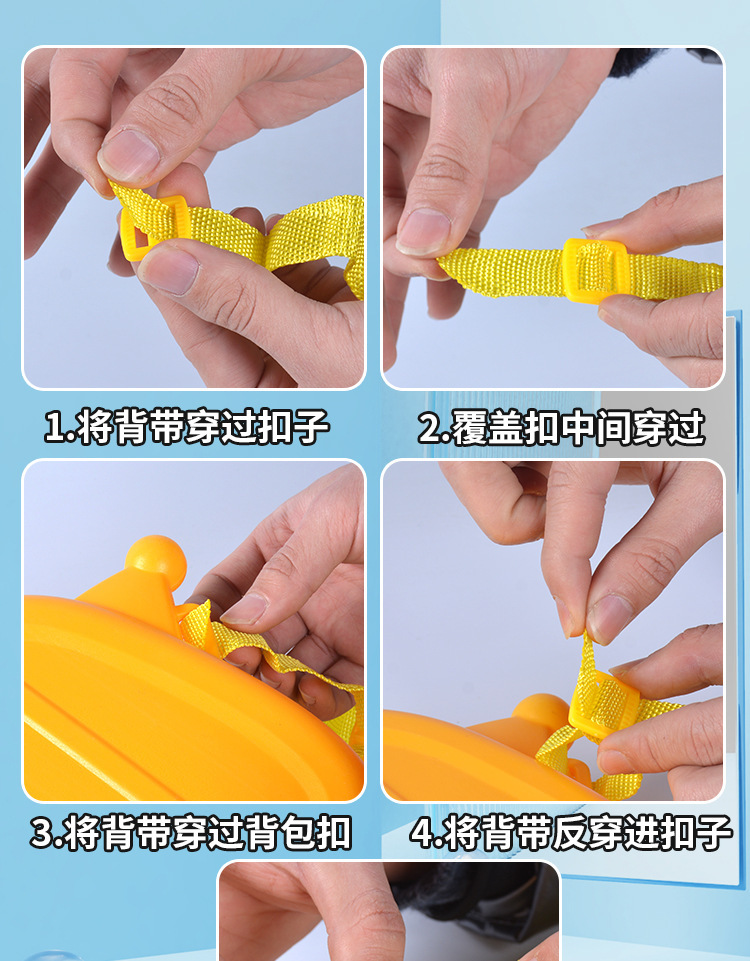 1.将背带穿过扣子

2.覆盖扣中间穿过

3.将背带穿过背包扣

4.将背带反穿进扣子