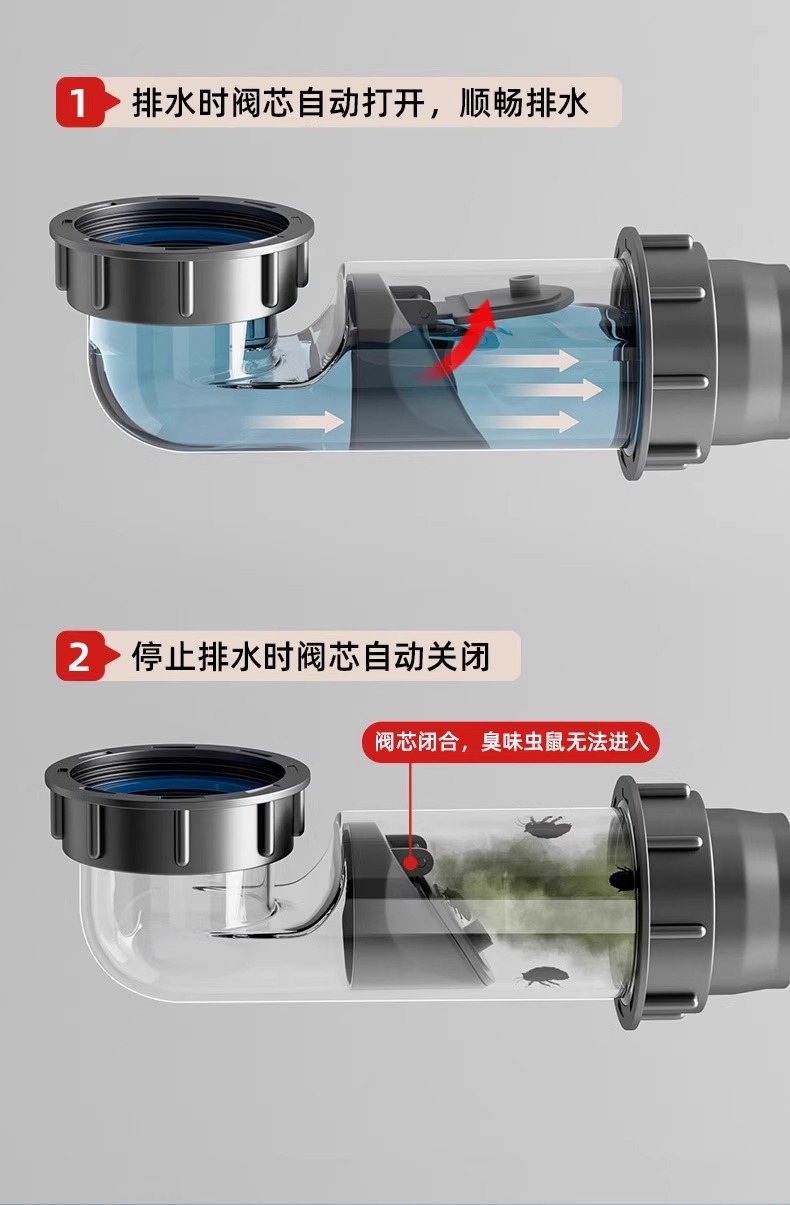 1 排水时阀芯自动打开，顺畅排水

2 停止排水时阀芯自动关闭

阀芯闭合，臭味虫鼠无法进入