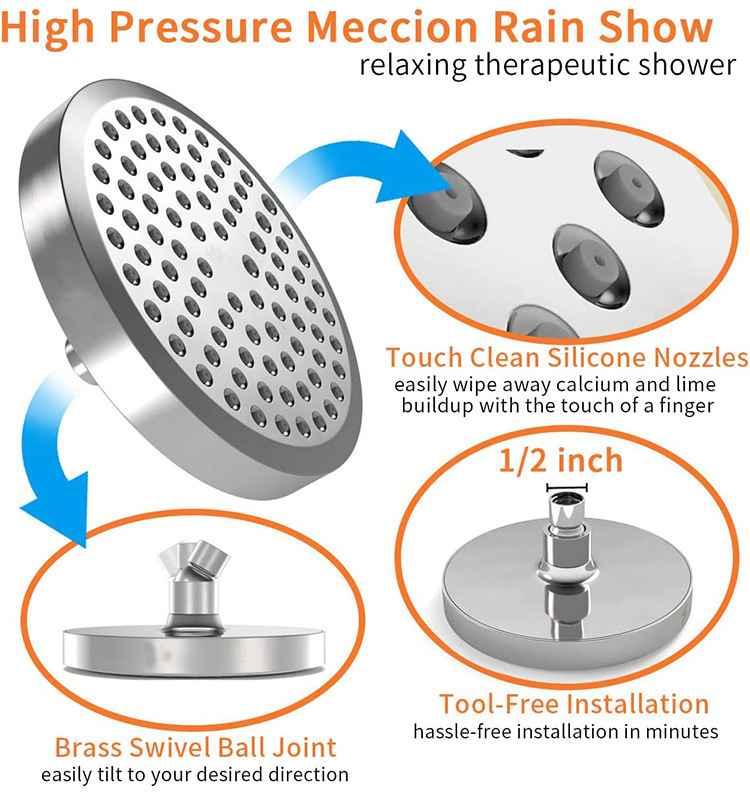 High Pressure Meccion Rain Show
relaxing therapeutic shower

Touch Clean Silicone Nozzles
easily wipe away calcium and lime buildup with the touch of a finger

1/2 inch

Tool-Free Installation
hassle-free installation in minutes

Brass Swivel Ball Joint
easily tilt to your desired direction