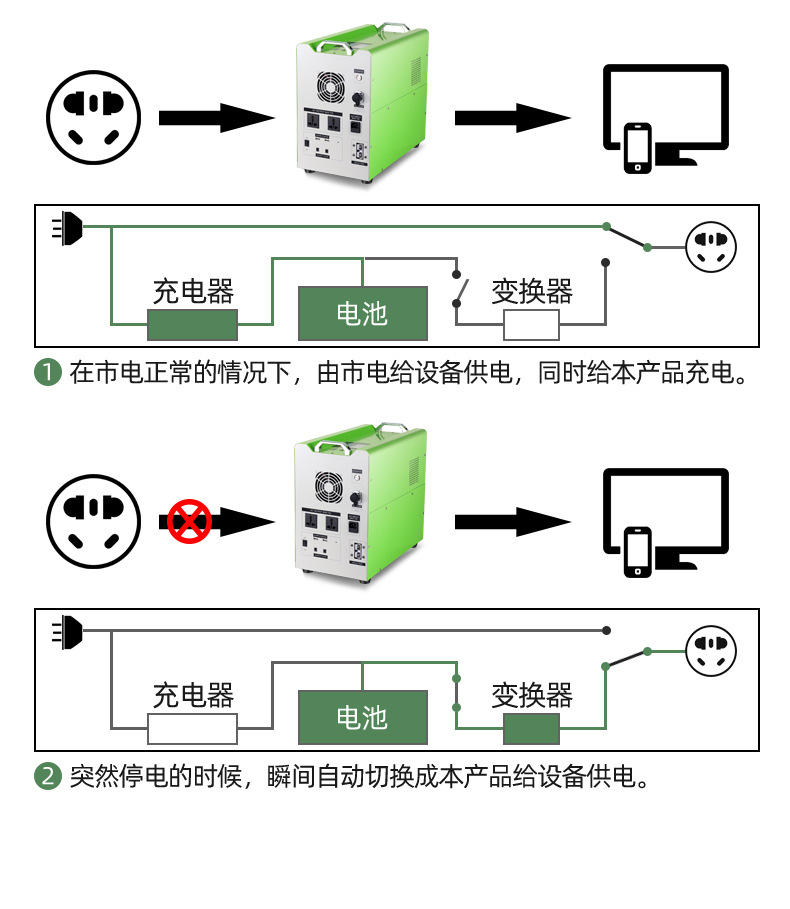 充电器

电池

变换器

1 在市电正常的情况下，由市电给设备供电，同时给本产品充电。

充电器

电池

变换器

2 突然停电的时候，瞬间自动切换成本产品给设备供电。