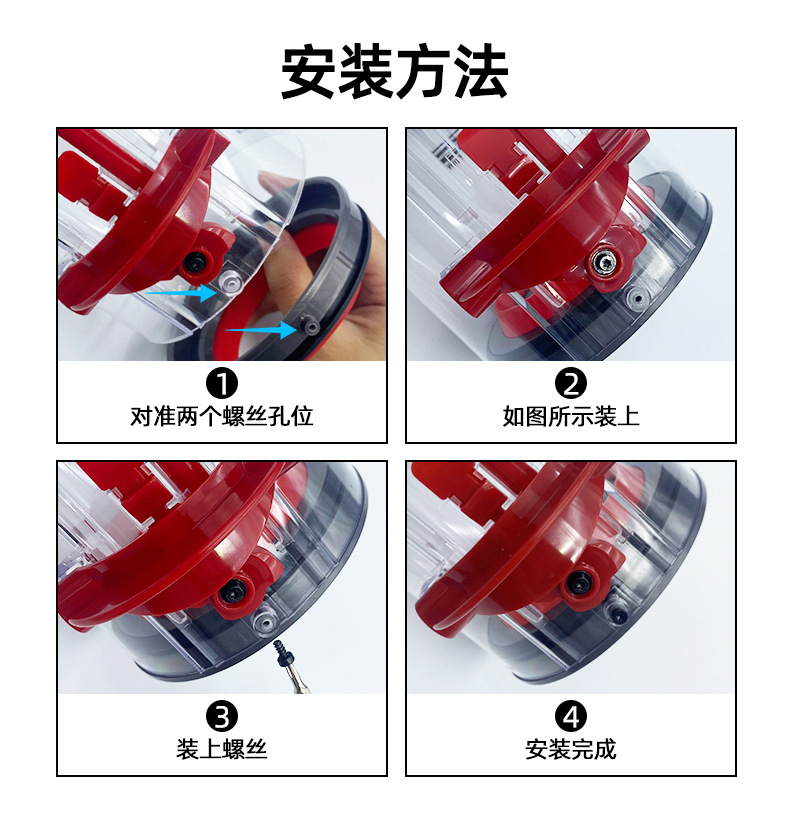 安装方法

❶
对准两个螺丝孔位

❷
如图所示装上

❸
装上螺丝

❹
安装完成