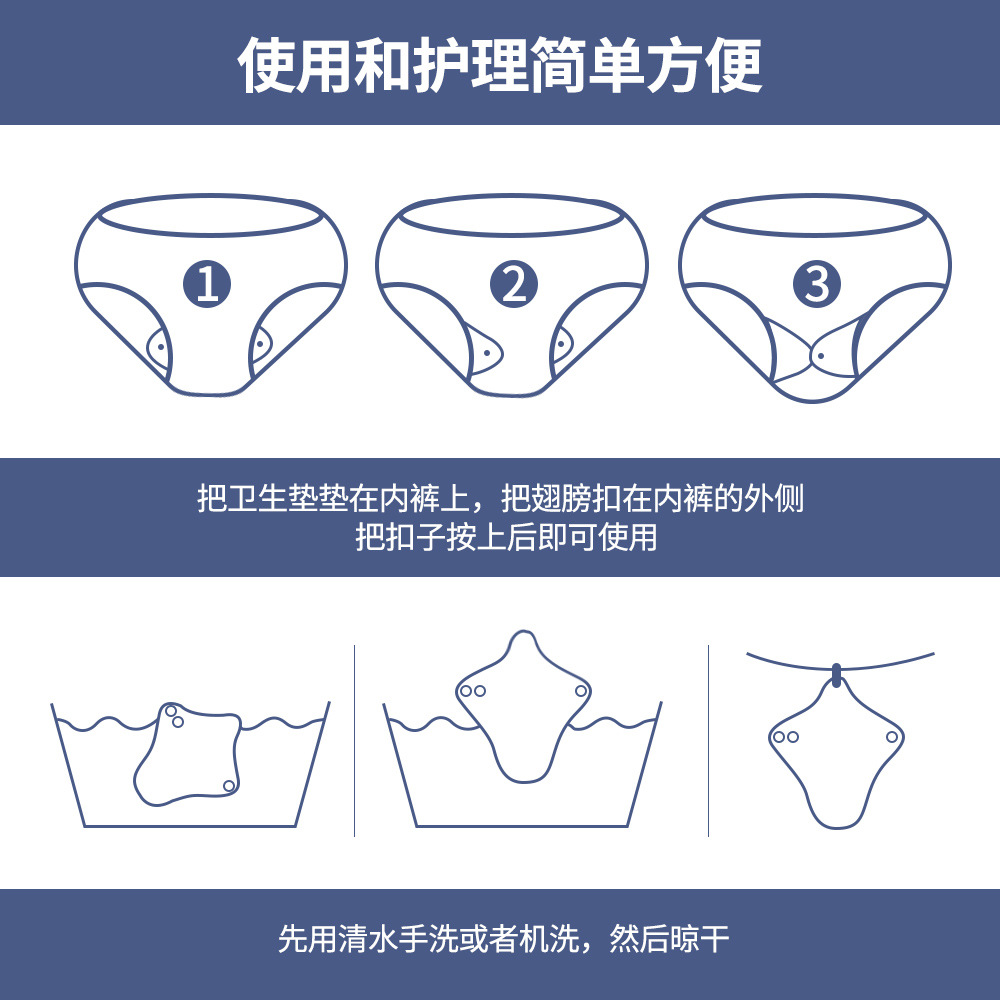 使用和护理简单方便

1

2

3

把卫生垫垫在内裤上，把翅膀扣在内裤的外侧
把扣子按上后即可使用

先用清水手洗或者机洗，然后晾干