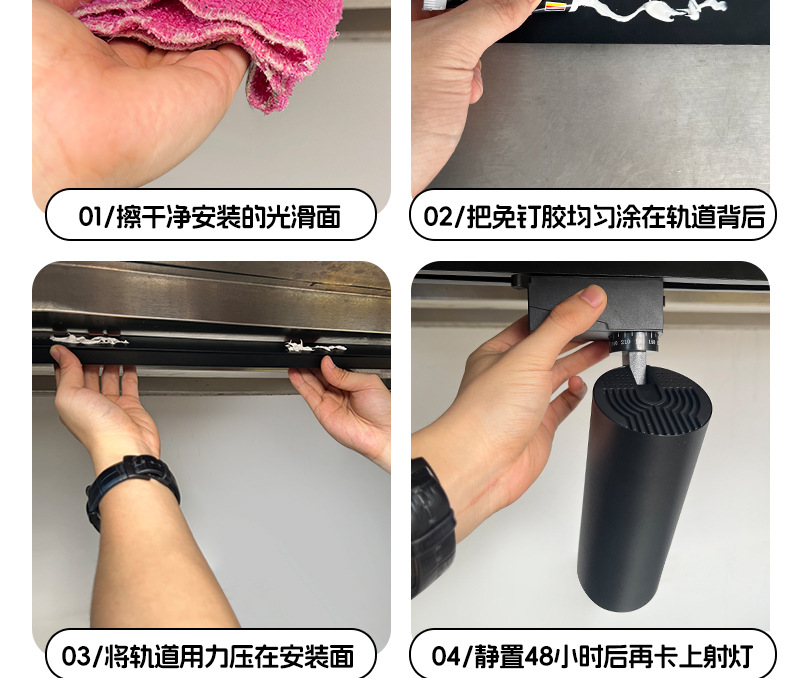 01/擦干净安装的光滑面

02/把免钉胶均匀涂在轨道背后

03/将轨道用力压在安装面

04/静置48小时后再卡上射灯