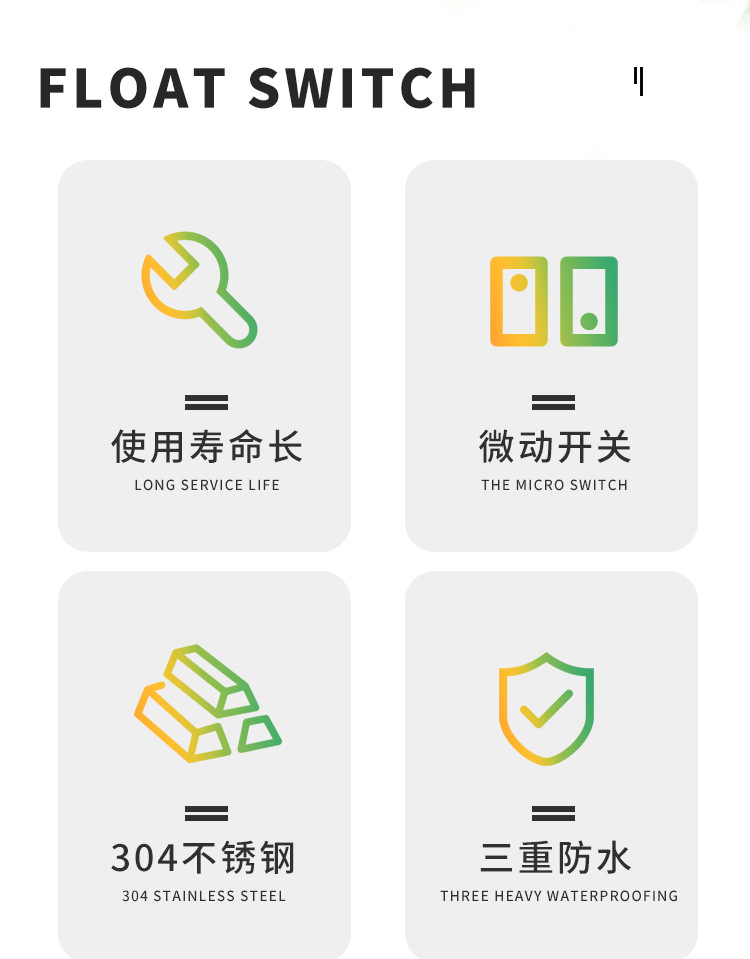 FLOAT SWITCH

使用寿命长
LONG SERVICE LIFE

微动开关
THE MICRO SWITCH

304不锈钢
304 STAINLESS STEEL

三重防水
THREE HEAVY WATERPROOFING