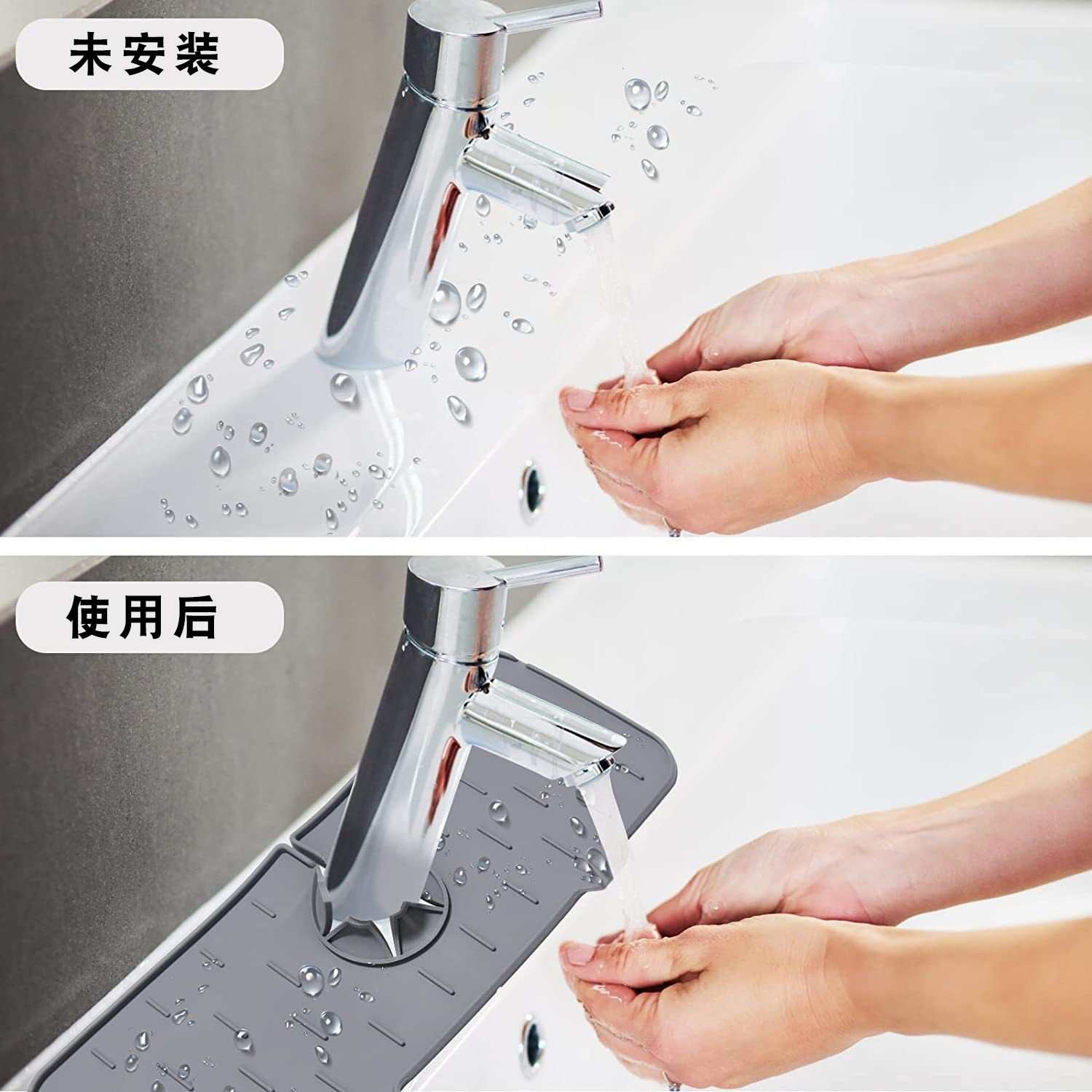 未安装

使用后