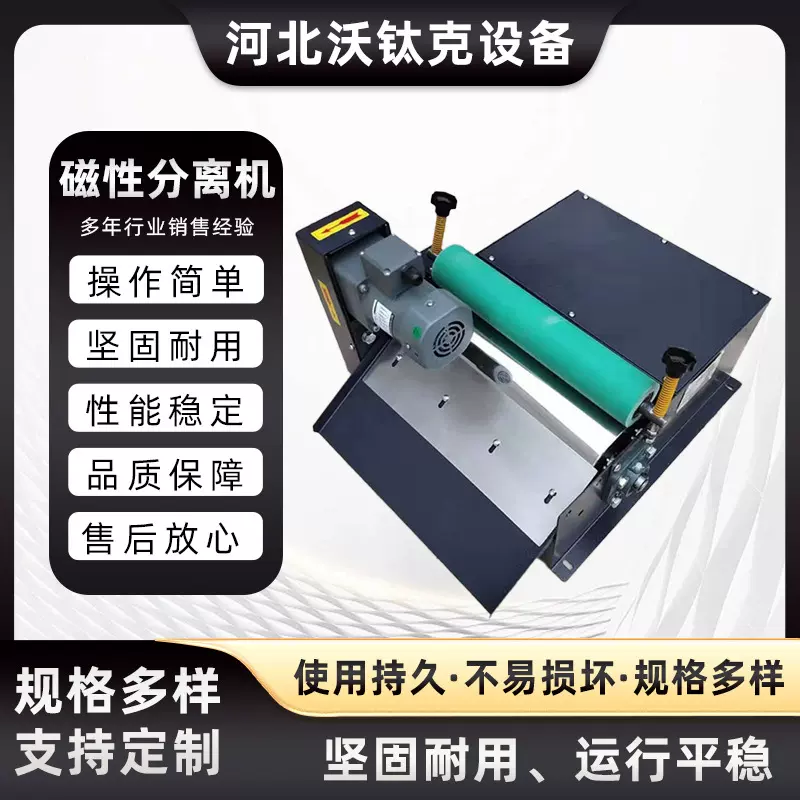 河北沃钛克设备

磁性分离机
多年行业销售经验

操作简单

坚固耐用

性能稳定

品质保障

售后放心

规格多样
支持定制

使用持久·不易损坏·规格多样

坚固耐用、运行平稳