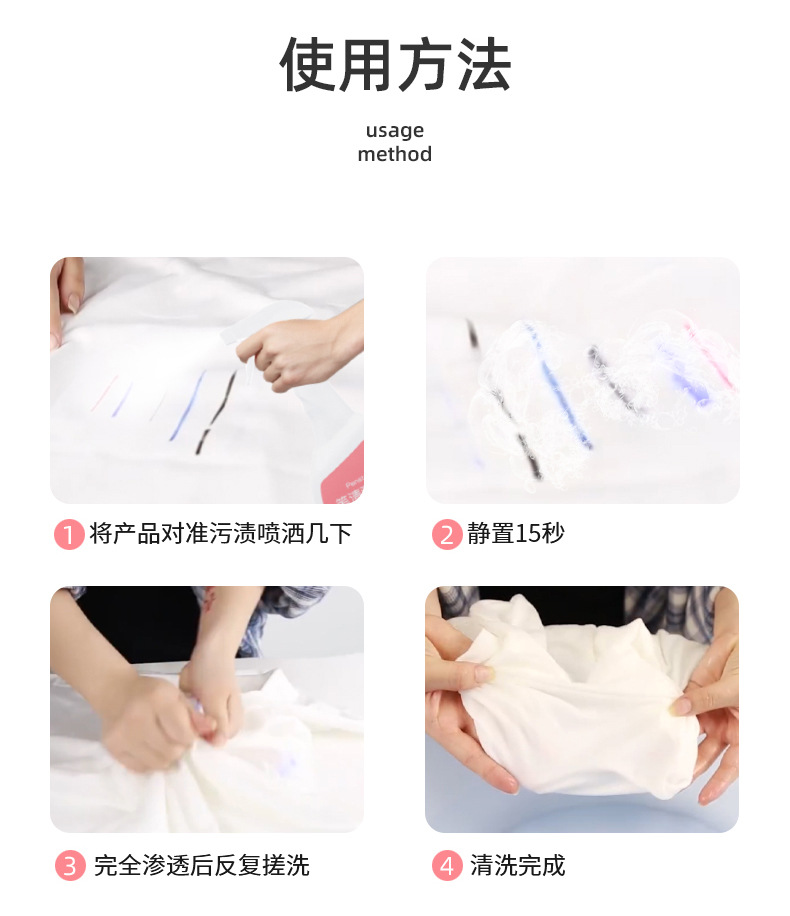 使用方法

usage
method

1 将产品对准污渍喷洒几下

2 静置15秒

3 完全渗透后反复搓洗

4 清洗完成