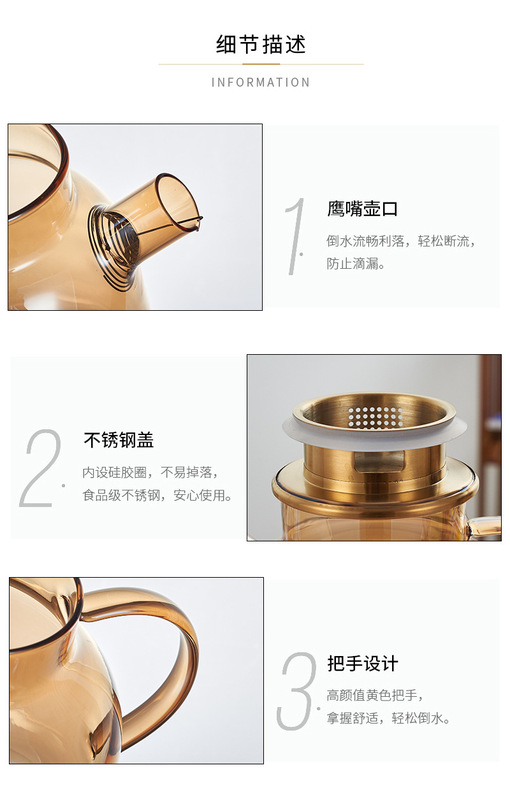 细节描述

INFORMATION

1.

鹰嘴壶口

倒水流畅利落，轻松断流，防止滴漏。

2.

不锈钢盖

内设硅胶圈，不易掉落，食品级不锈钢，安心使用。

3.

把手设计

高颜值黄色把手，拿握舒适，轻松倒水。