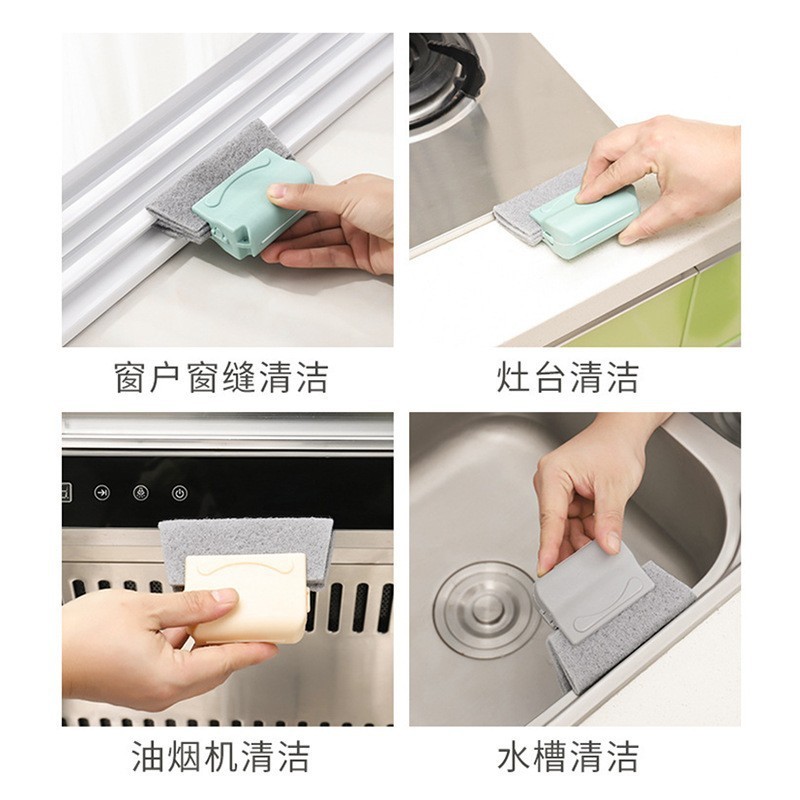 窗户窗缝清洁

灶台清洁

油烟机清洁

水槽清洁