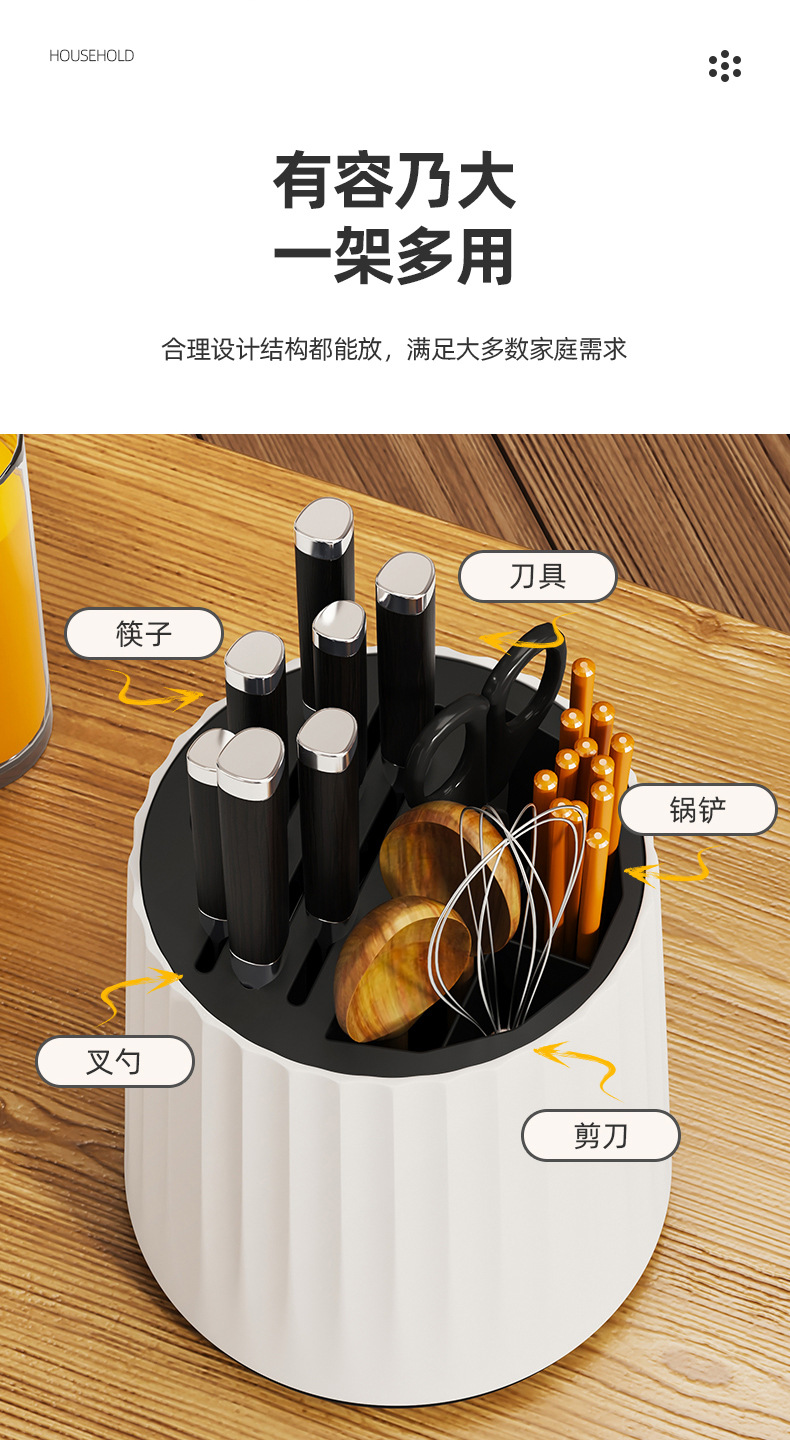 HOUSEHOLD

有容乃大
一架多用

合理设计结构都能放，满足大多数家庭需求

刀具

筷子

锅铲

叉勺

剪刀