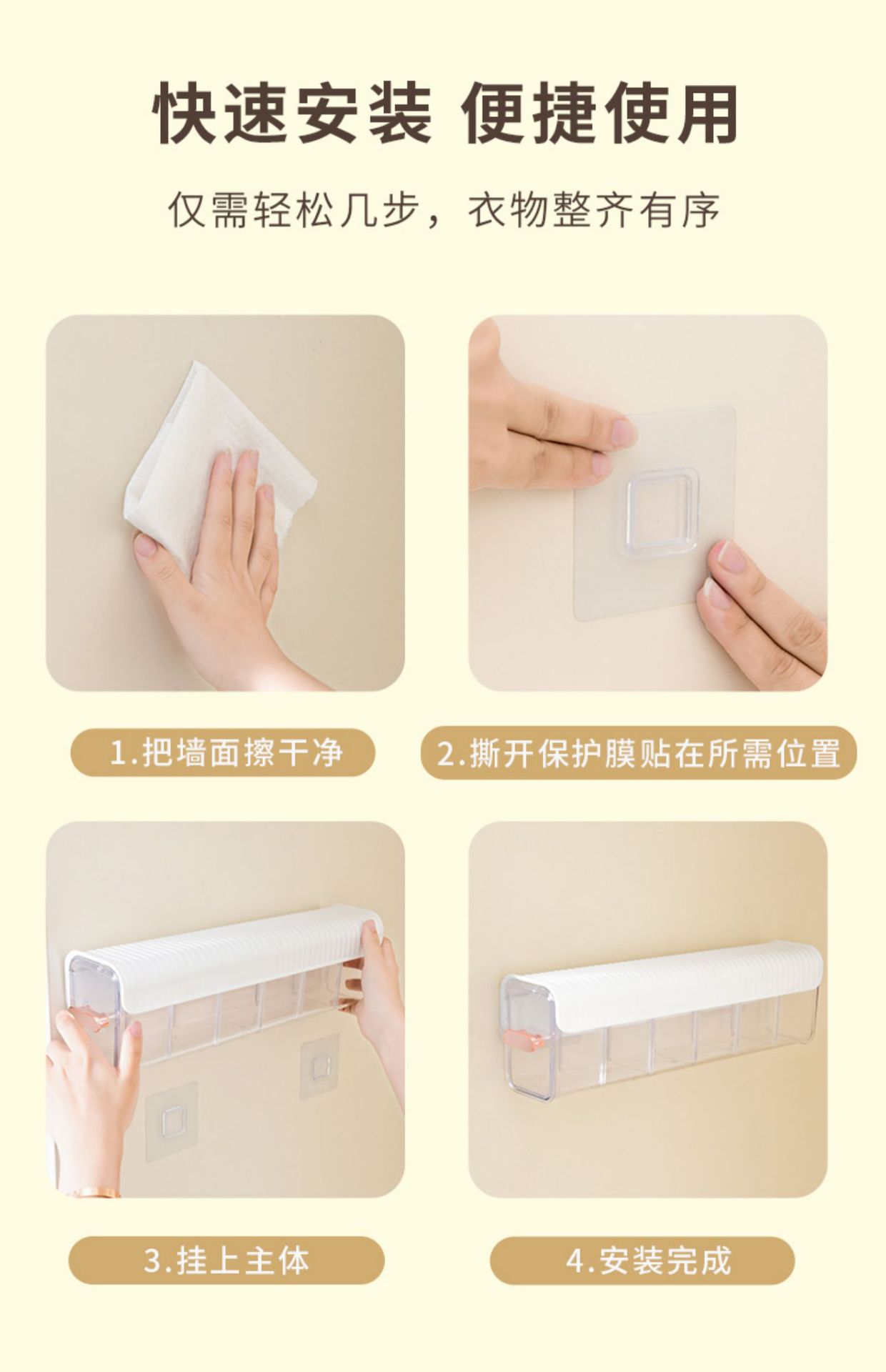 快速安装 便捷使用

仅需轻松几步，衣物整齐有序

1.把墙面擦干净

2.撕开保护膜贴在所需位置

3.挂上主体

4.安装完成