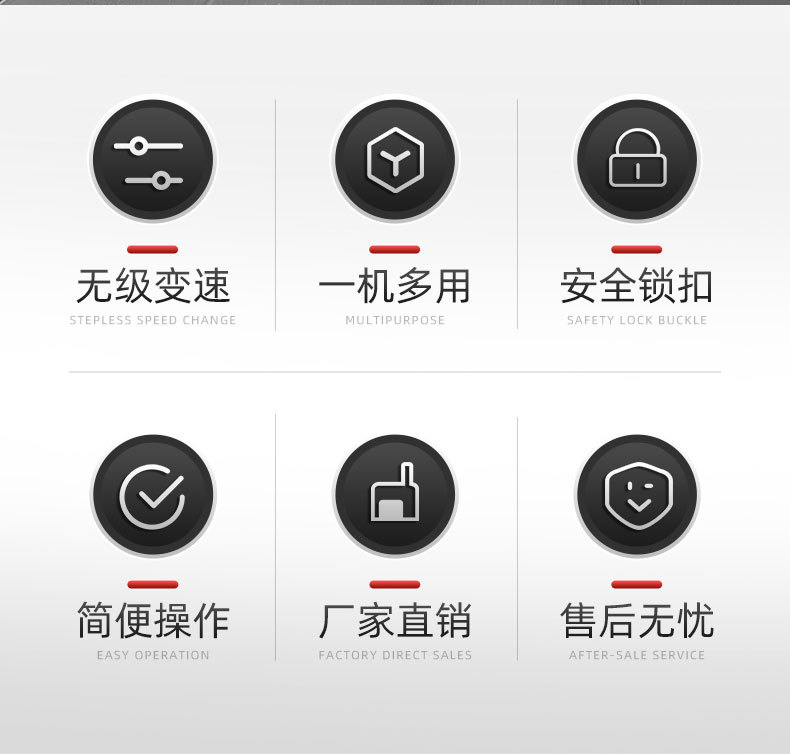 无级变速
STEPLESS SPEED CHANGE

一机多用
MULTIPURPOSE

安全锁扣
SAFETY LOCK BUCKLE

简便操作
EASY OPERATION

厂家直销
FACTORY DIRECT SALES

售后无忧
AFTER-SALE SERVICE