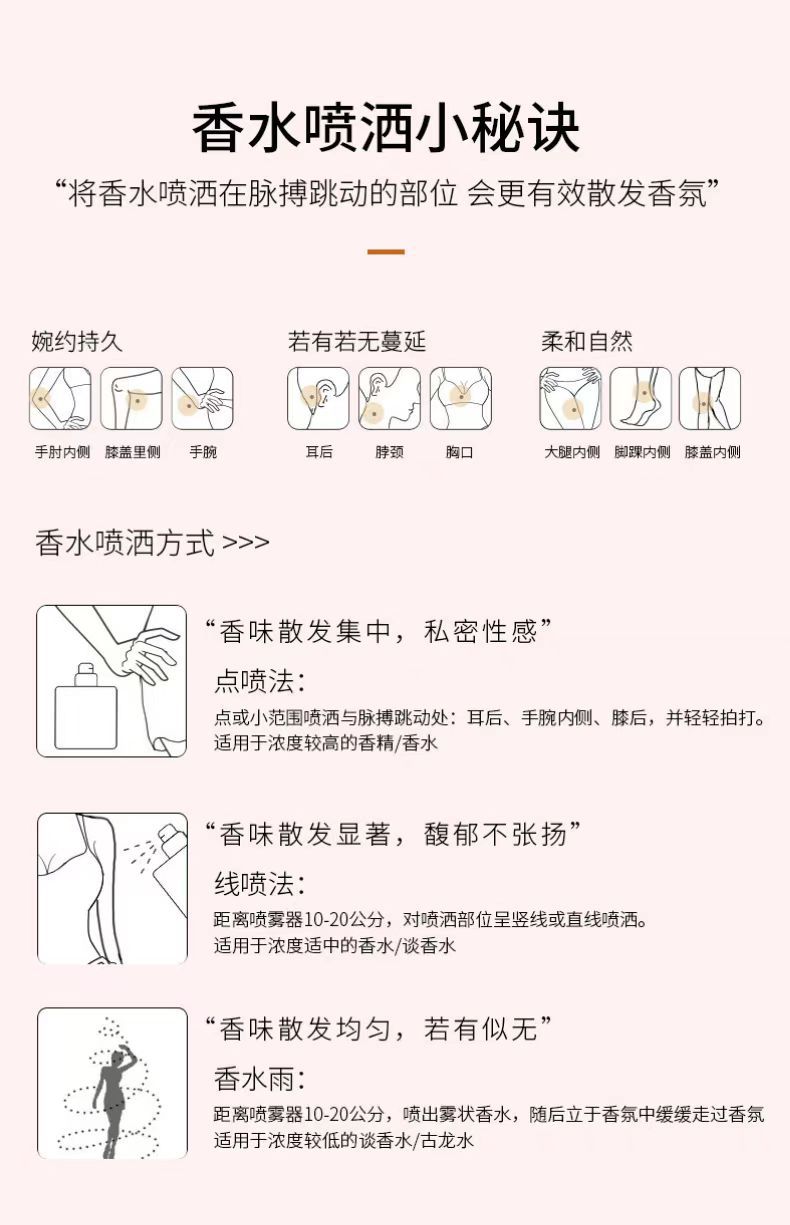 香水喷洒小秘诀

“将香水喷洒在脉搏跳动的部位 会更有效散发香氛”

婉约持久

手肘内侧 膝盖里侧 手腕

若有若无蔓延

耳后 脖颈 胸口

柔和自然

大腿内侧 脚踝内侧 膝盖内侧

香水喷洒方式 >>>

“香味散发集中，私密性感”

点喷法：

点或小范围喷洒与脉搏跳动处：耳后、手腕内侧、膝后，并轻轻拍打。
适用于浓度较高的香精/香水

“香味散发显著，馥郁不张扬”

线喷法：

距离喷雾器10-20公分，对喷洒部位呈竖线或直线喷洒。
适用于浓度适中的香水/谈香水

“香味散发均匀，若有似无”

香水雨：

距离喷雾器10-20公分，喷出雾状香水，随后立于香氛中缓缓走过香氛
适用于浓度较低的谈香水/古龙水