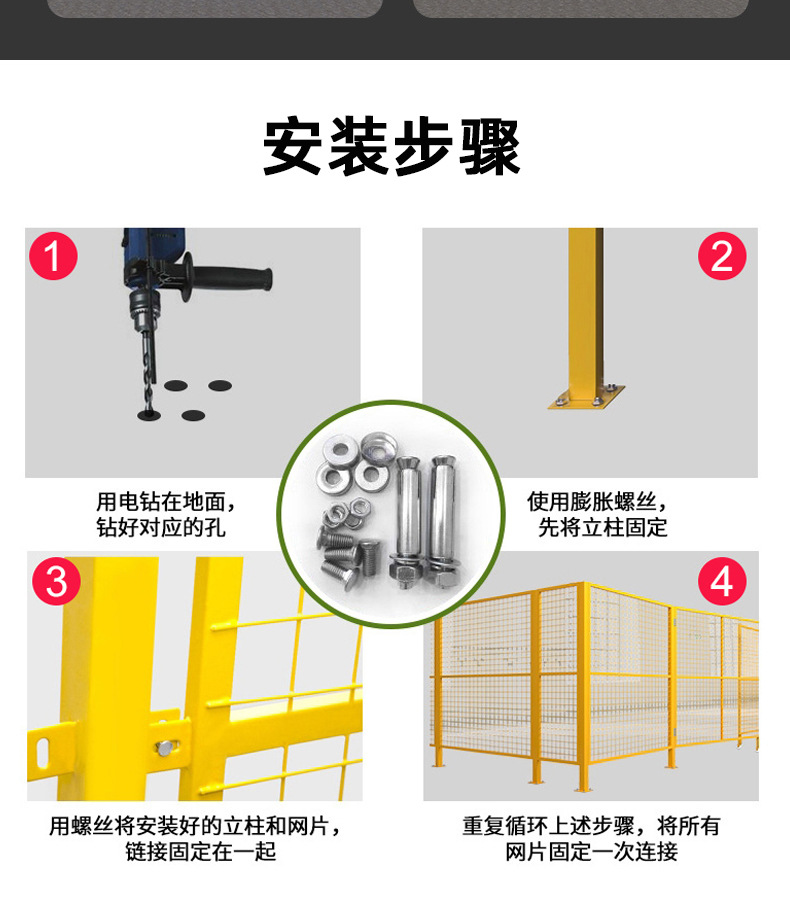 安装步骤

1

用电钻在地面，钻好对应的孔

2

使用膨胀螺丝，先将立柱固定

3

用螺丝将安装好的立柱和网片，链接固定在一起

4

重复循环上述步骤，将所有网片固定一次连接