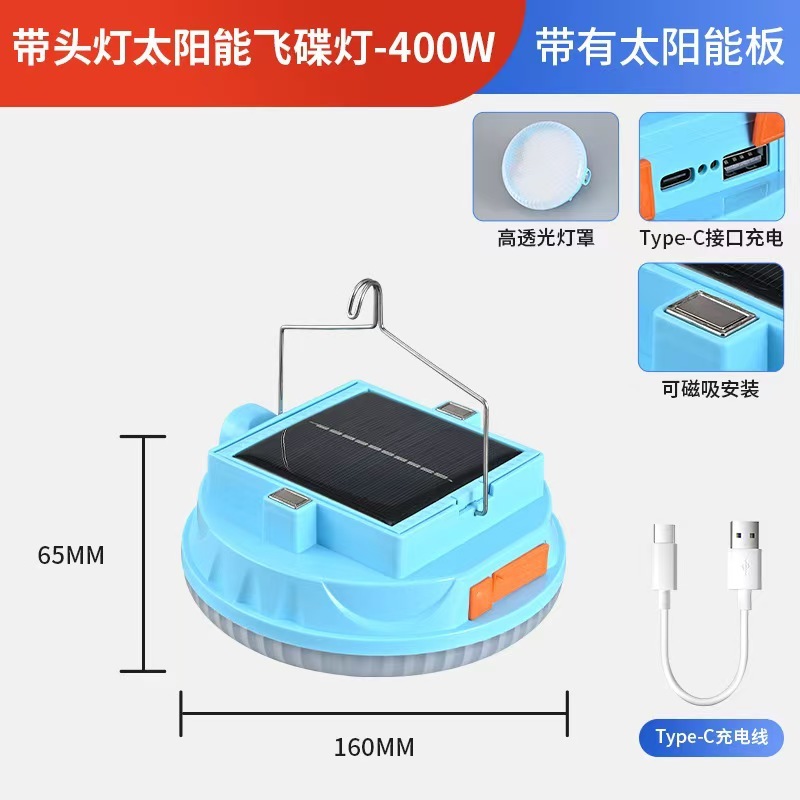 带头灯太阳能飞碟灯-400W

带有太阳能板

高透光灯罩

Type-C接口充电

可磁吸安装

65MM

160MM

Type-C充电线