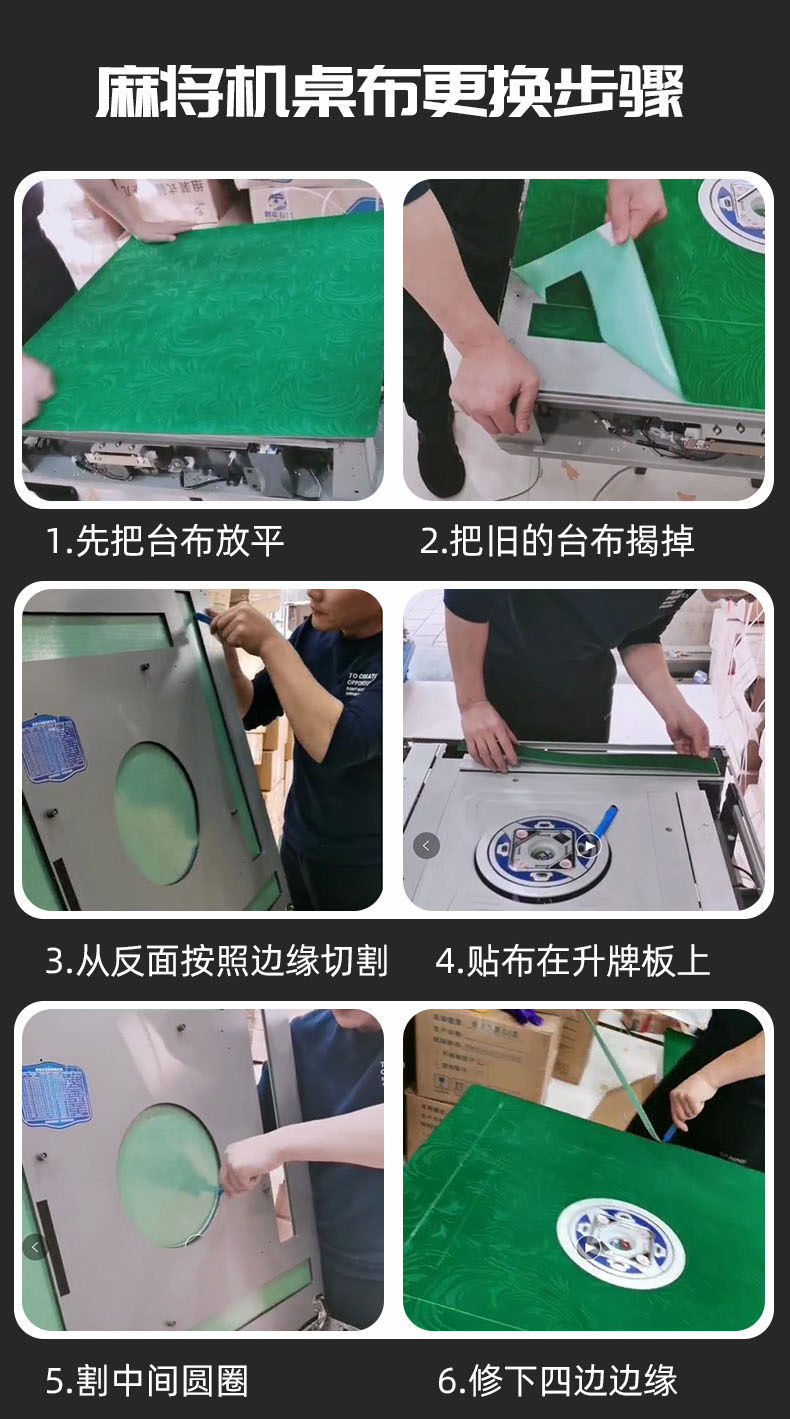 麻将机桌布更换步骤

1.先把台布放平

2.把旧的台布揭掉

3.从反面按照边缘切割

4.贴布在升牌板上

5.割中间圆圈

6.修下四边边缘