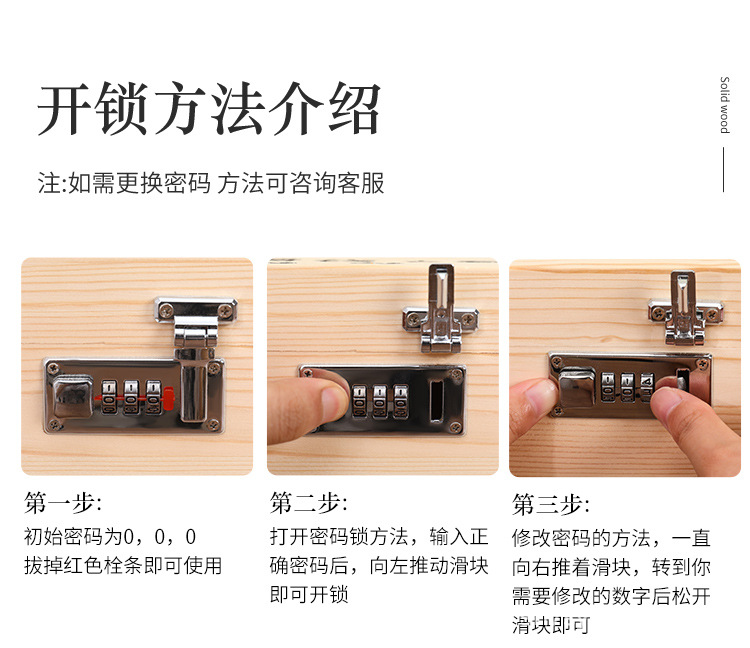 开锁方法介绍

Solid wood

注:如需更换密码 方法可咨询客服

第一步:
初始密码为0，0，0
拔掉红色栓条即可使用

第二步:
打开密码锁方法，输入正确密码后，向左推动滑块即可开锁

第三步:
修改密码的方法，一直向右推着滑块，转到你需要修改的数字后松开滑块即可