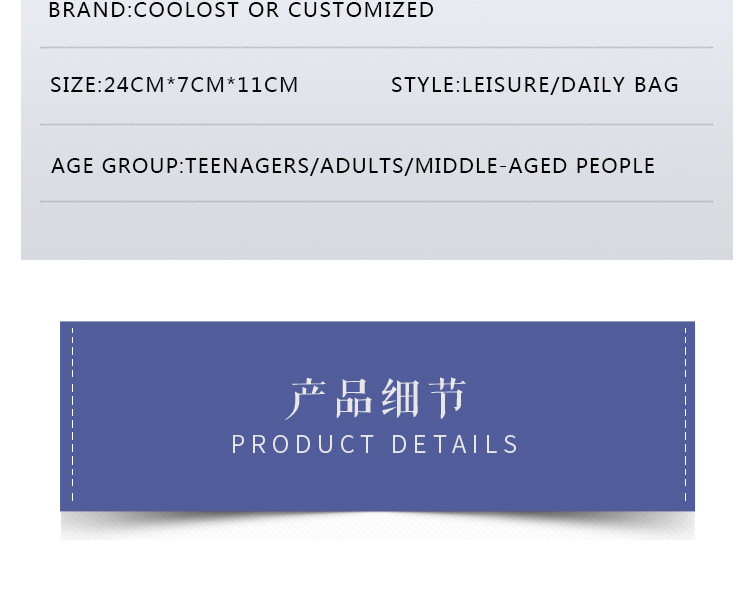 BRAND:COOLOST OR CUSTOMIZED

SIZE:24CM*7CM*11CM

STYLE:LEISURE/DAILY BAG

AGE GROUP:TEENAGERS/ADULTS/MIDDLE-AGED PEOPLE

产品细节
PRODUCT DETAILS