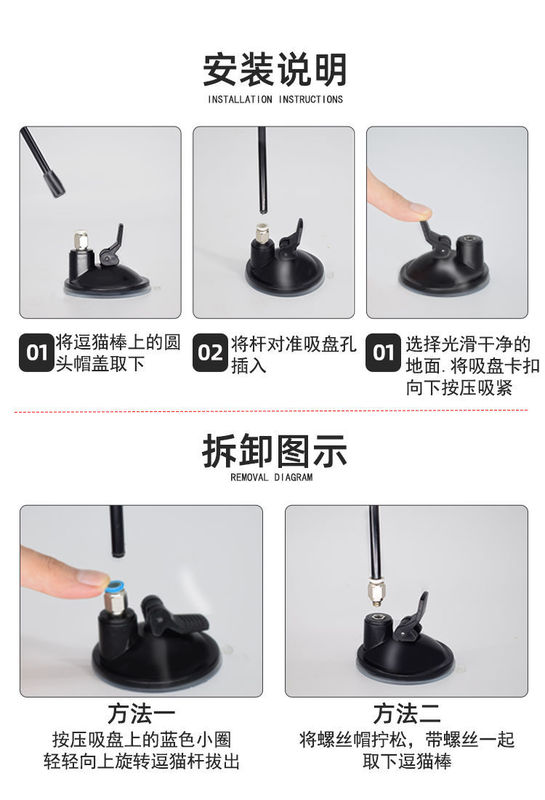 安装说明
INSTALLATION INSTRUCTIONS

01 将逗猫棒上的圆头帽盖取下

02 将杆对准吸盘孔插入

01 选择光滑干净的地面.将吸盘卡扣向下按压吸紧

拆卸图示
REMOVAL DIAGRAM

方法一
按压吸盘上的蓝色小圈
轻轻向上旋转逗猫杆拔出

方法二
将螺丝帽拧松，带螺丝一起
取下逗猫棒