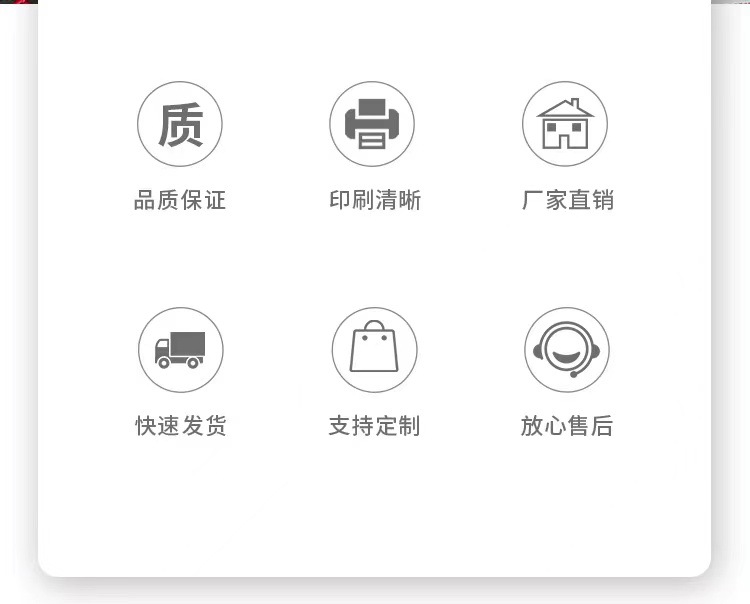 质

品质保证

印刷清晰

厂家直销

快速发货

支持定制

放心售后