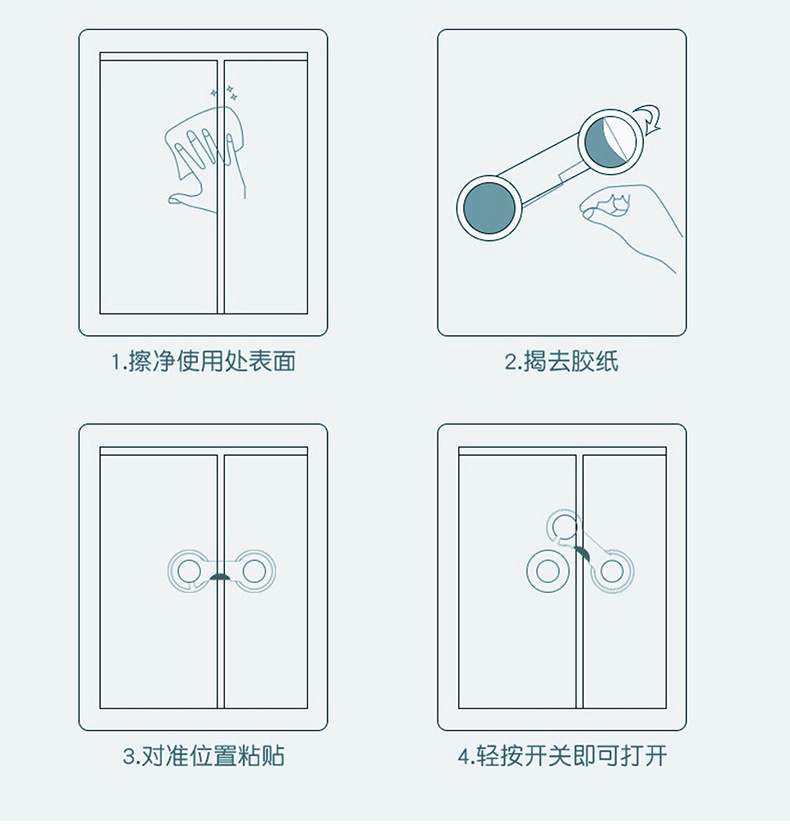 1.擦净使用处表面

2.揭去胶纸

3.对准位置粘贴

4.轻按开关即可打开