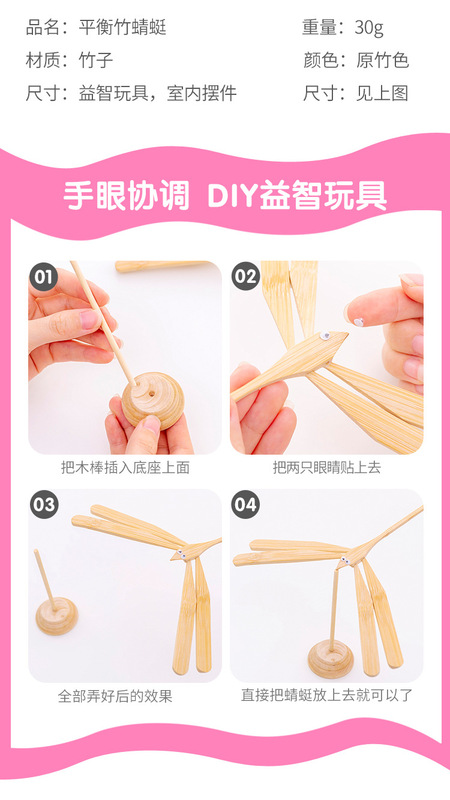 品名：平衡竹蜻蜓
材质：竹子
尺寸：益智玩具，室内摆件

重量：30g
颜色：原竹色
尺寸：见上图

手眼协调 DIY益智玩具

01
把木棒插入底座上面

02
把两只眼睛贴上去

03
全部弄好后的效果

04
直接把蜻蜓放上去就可以了