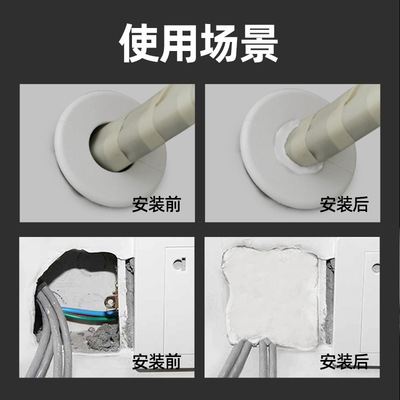 使用场景

安装前

安装后

安装前

安装后