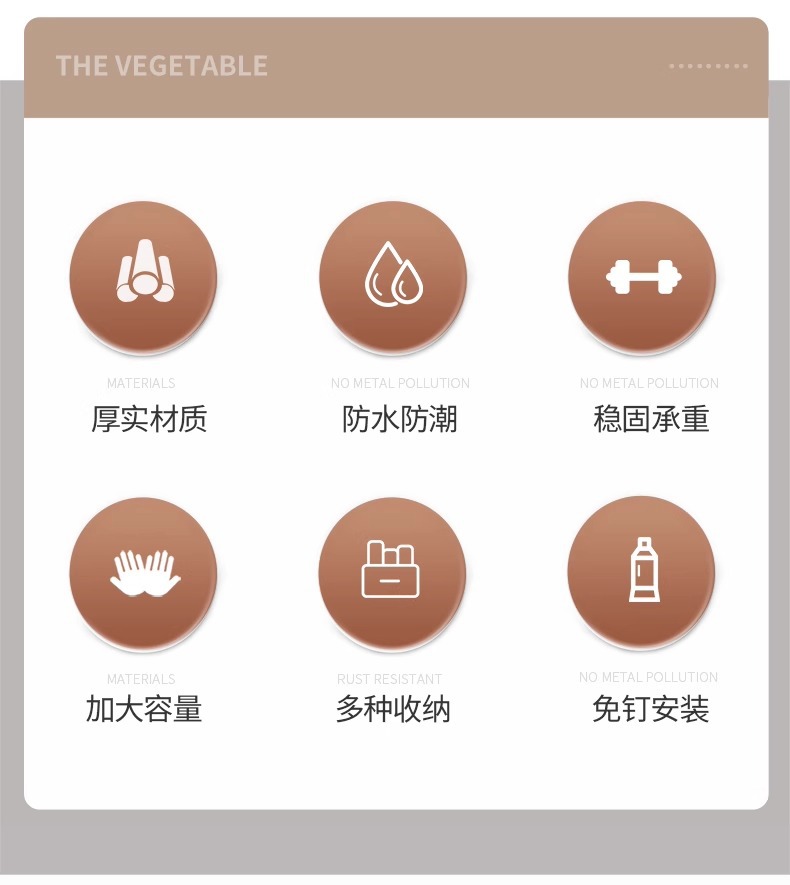 THE VEGETABLE

MATERIALS
厚实材质

NO METAL POLLUTION
防水防潮

NO METAL POLLUTION
稳固承重

MATERIALS
加大容量

RUST RESISTANT
多种收纳

NO METAL POLLUTION
免钉安装