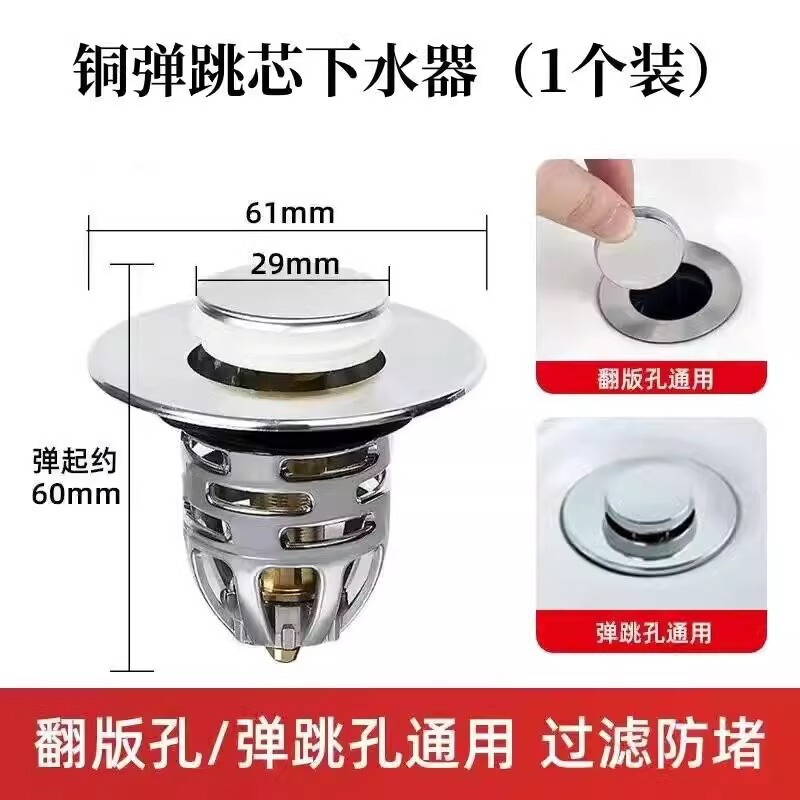 铜弹跳芯下水器（1个装）

61mm

29mm

弹起约 60mm

翻版孔通用

弹跳孔通用

翻版孔/弹跳孔通用 过滤防堵