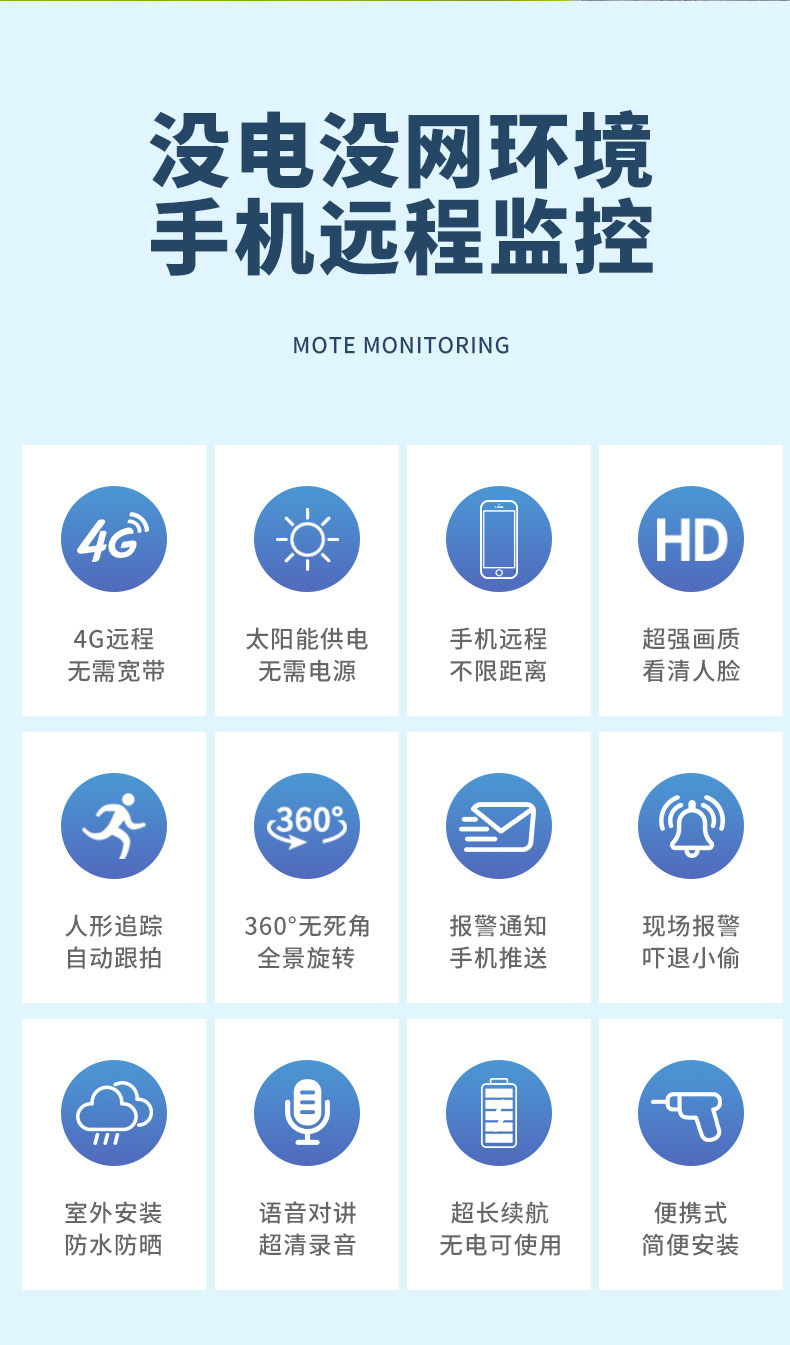 没电没网环境
手机远程监控

MOTE MONITORING

4G

4G远程
无需宽带

太阳能供电
无需电源

手机远程
不限距离

HD

超强画质
看清人脸

人形追踪
自动跟拍

360°

360°无死角
全景旋转

报警通知
手机推送

现场报警
吓退小偷

室外安装
防水防晒

语音对讲
超清录音

超长续航
无电可使用

便携式
简便安装