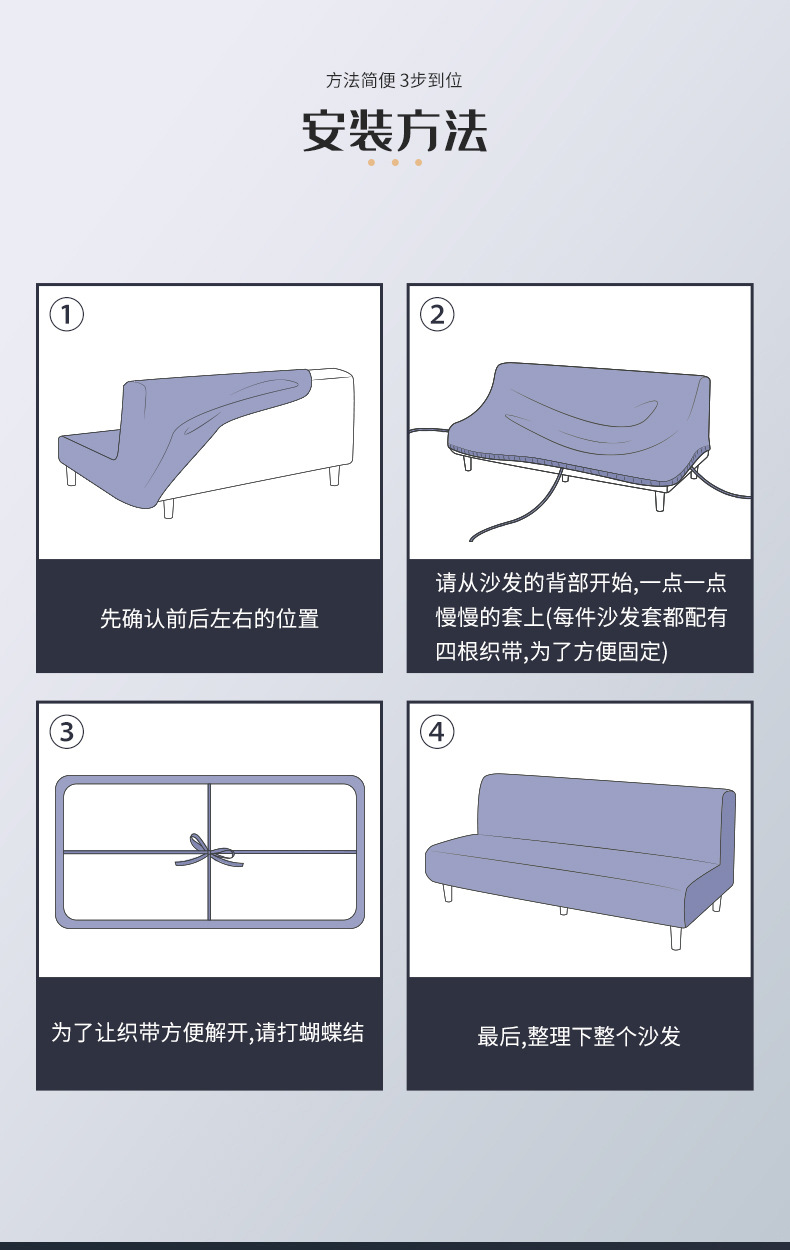 方法简便 3步到位

安装方法

①

先确认前后左右的位置

②

请从沙发的背部开始,一点一点慢慢的套上(每件沙发套都配有四根织带,为了方便固定)

③

为了让织带方便解开,请打蝴蝶结

④

最后,整理下整个沙发