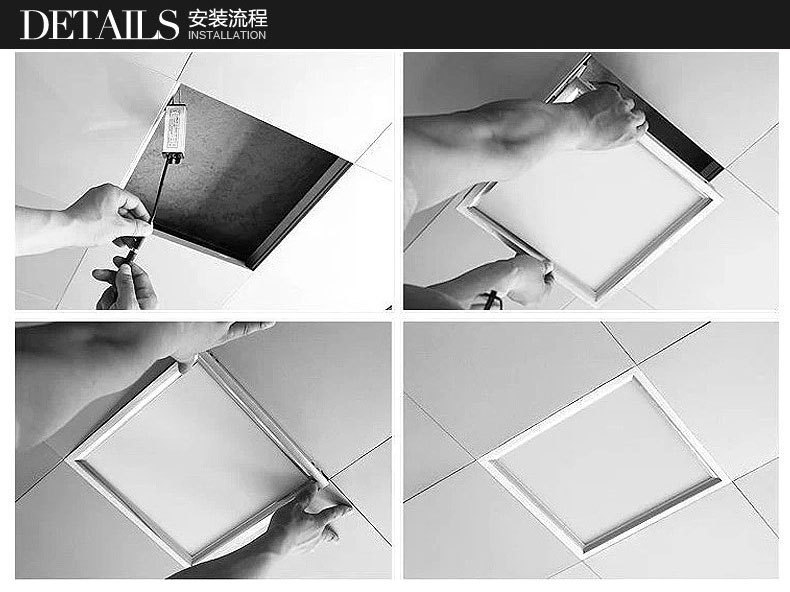 DETAILS 安装流程
INSTALLATION