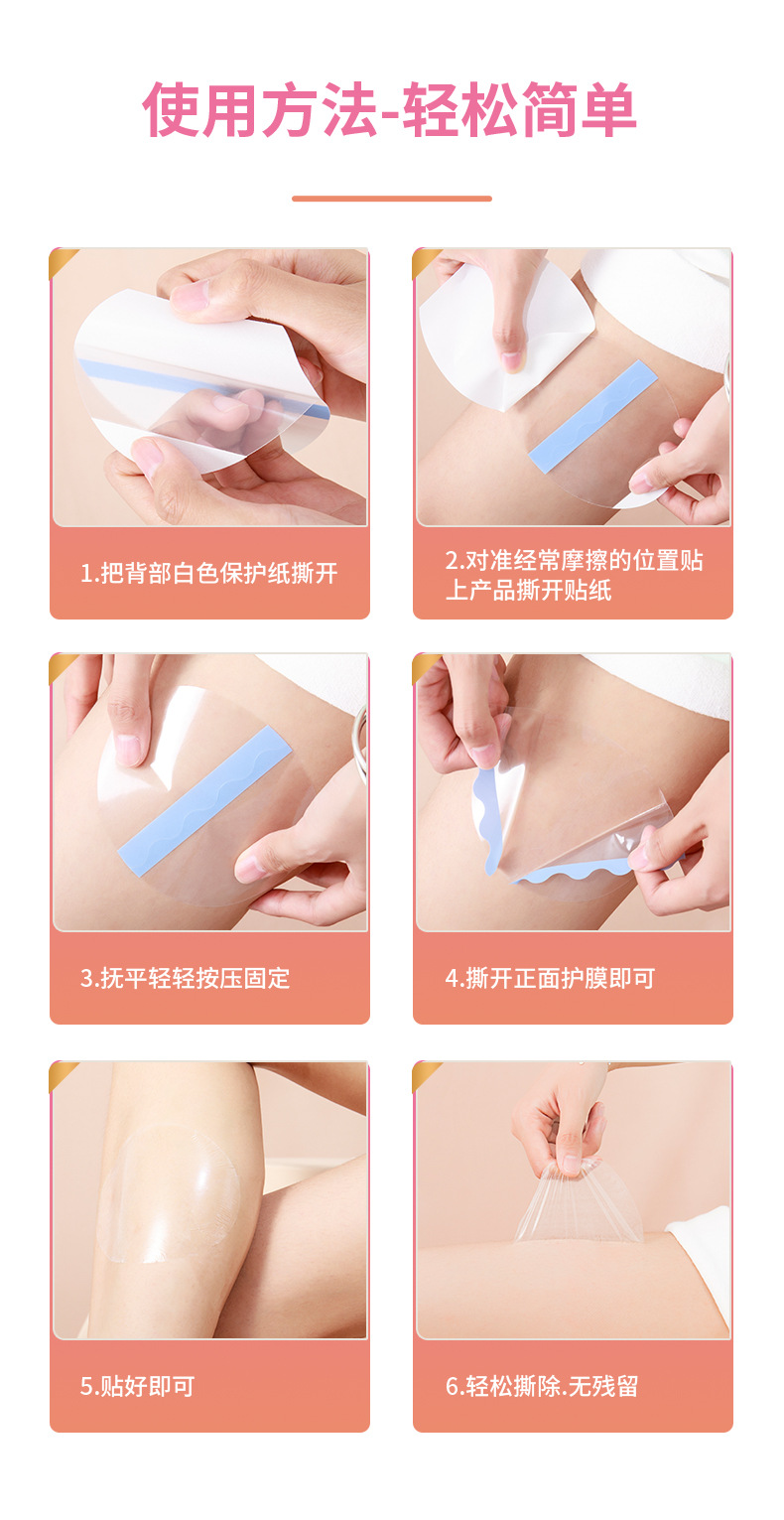 使用方法-轻松简单

1.把背部白色保护纸撕开

2.对准经常摩擦的位置贴上产品撕开贴纸

3.抚平轻轻按压固定

4.撕开正面护膜即可

5.贴好即可

6.轻松撕除.无残留