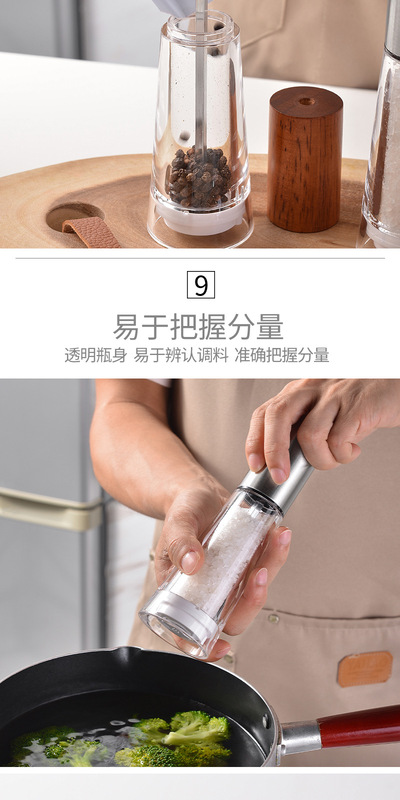 9

易于把握分量

透明瓶身 易于辨认调料 准确把握分量