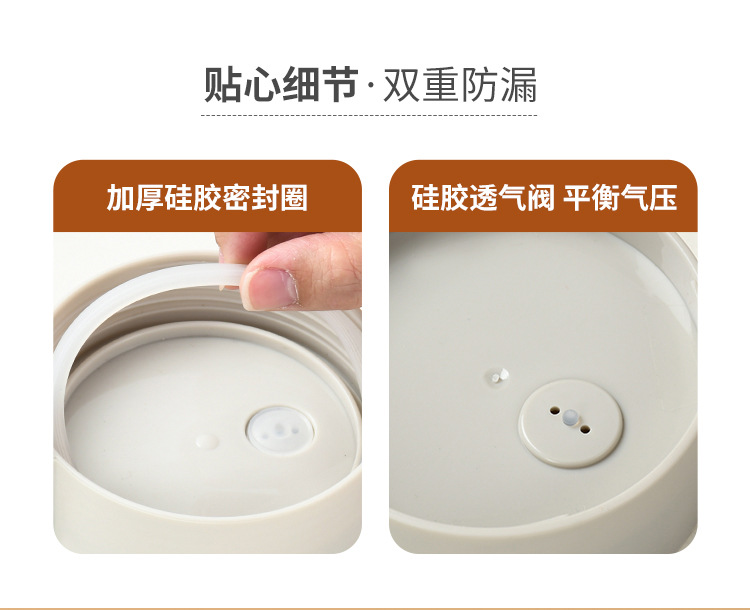 贴心细节·双重防漏

加厚硅胶密封圈

硅胶透气阀 平衡气压