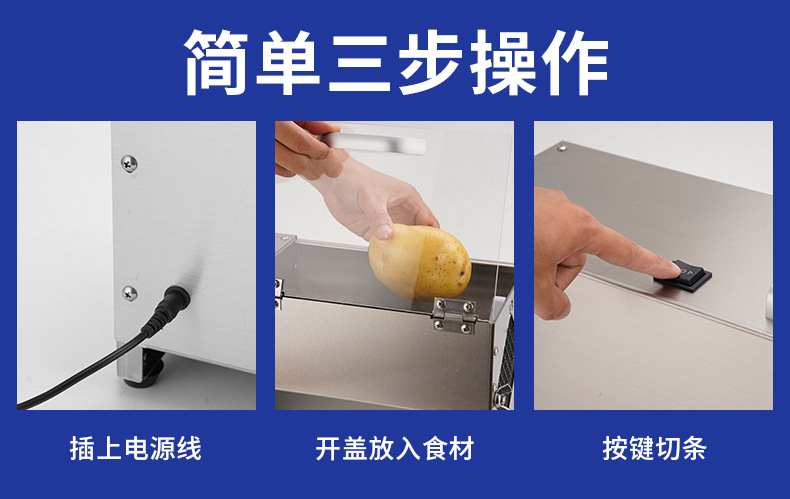 简单三步操作

插上电源线

开盖放入食材

按键切条