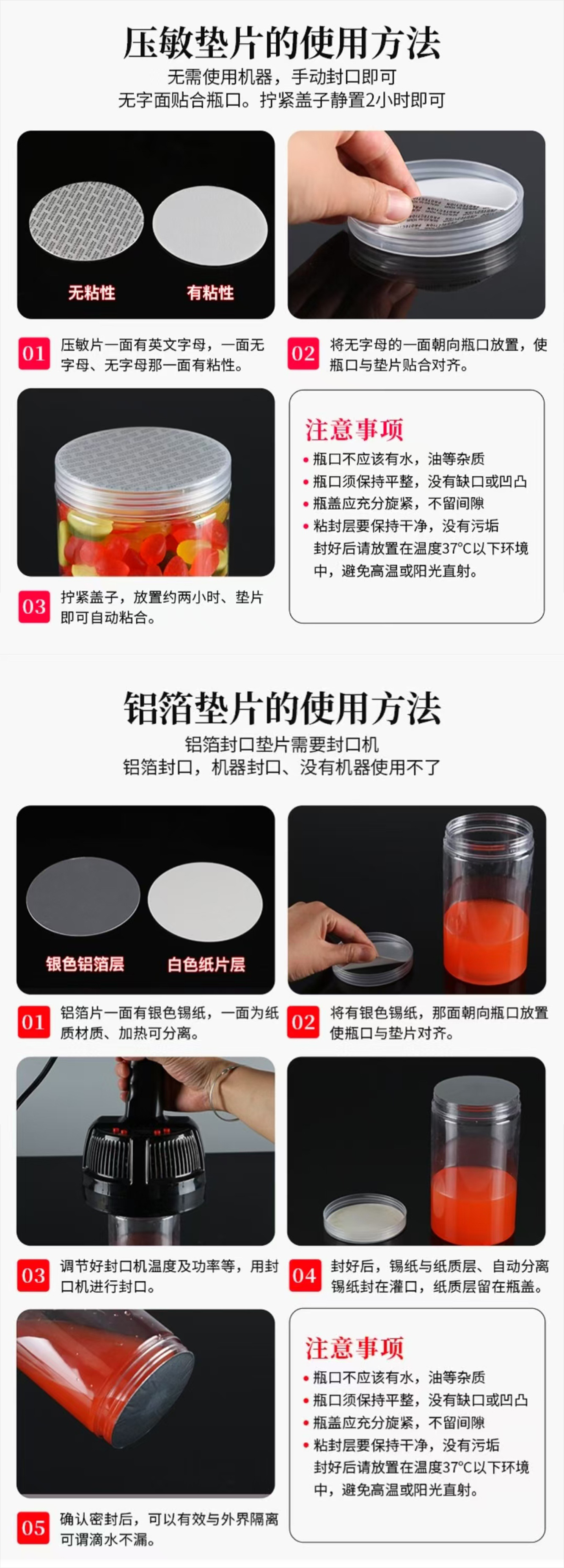 压敏垫片的使用方法

无需使用机器，手动封口即可
无字面贴合瓶口。拧紧盖子静置2小时即可

无粘性
有粘性

01 压敏片一面有英文字母，一面无字母、无字母那一面有粘性。

02 将无字母的一面朝向瓶口放置，使瓶口与垫片贴合对齐。

03 拧紧盖子，放置约两小时、垫片即可自动粘合。

注意事项
• 瓶口不应该有水，油等杂质
• 瓶口须保持平整，没有缺口或凹凸
• 瓶盖应充分旋紧，不留间隙
• 粘封层要保持干净，没有污垢
封好后请放置在温度37°C以下环境中，避免高温或阳光直射。

铝箔垫片的使用方法

铝箔封口垫片需要封口机
铝箔封口，机器封口、没有机器使用不了

银色铝箔层
白色纸片层

01 铝箔片一面有银色锡纸，一面为纸质材质、加热可分离。

02 将有银色锡纸，那面朝向瓶口放置使瓶口与垫片对齐。

03 调节好封口机温度及功率等，用封口机进行封口。

04 封好后，锡纸与纸质层、自动分离锡纸封在灌口，纸质层留在瓶盖。

05 确认密封后，可以有效与外界隔离可谓滴水不漏。

注意事项
• 瓶口不应该有水，油等杂质
• 瓶口须保持平整，没有缺口或凹凸
• 瓶盖应充分旋紧，不留间隙
• 粘封层要保持干净，没有污垢
封好后请放置在温度37°C以下环境中，避免高温或阳光直射。