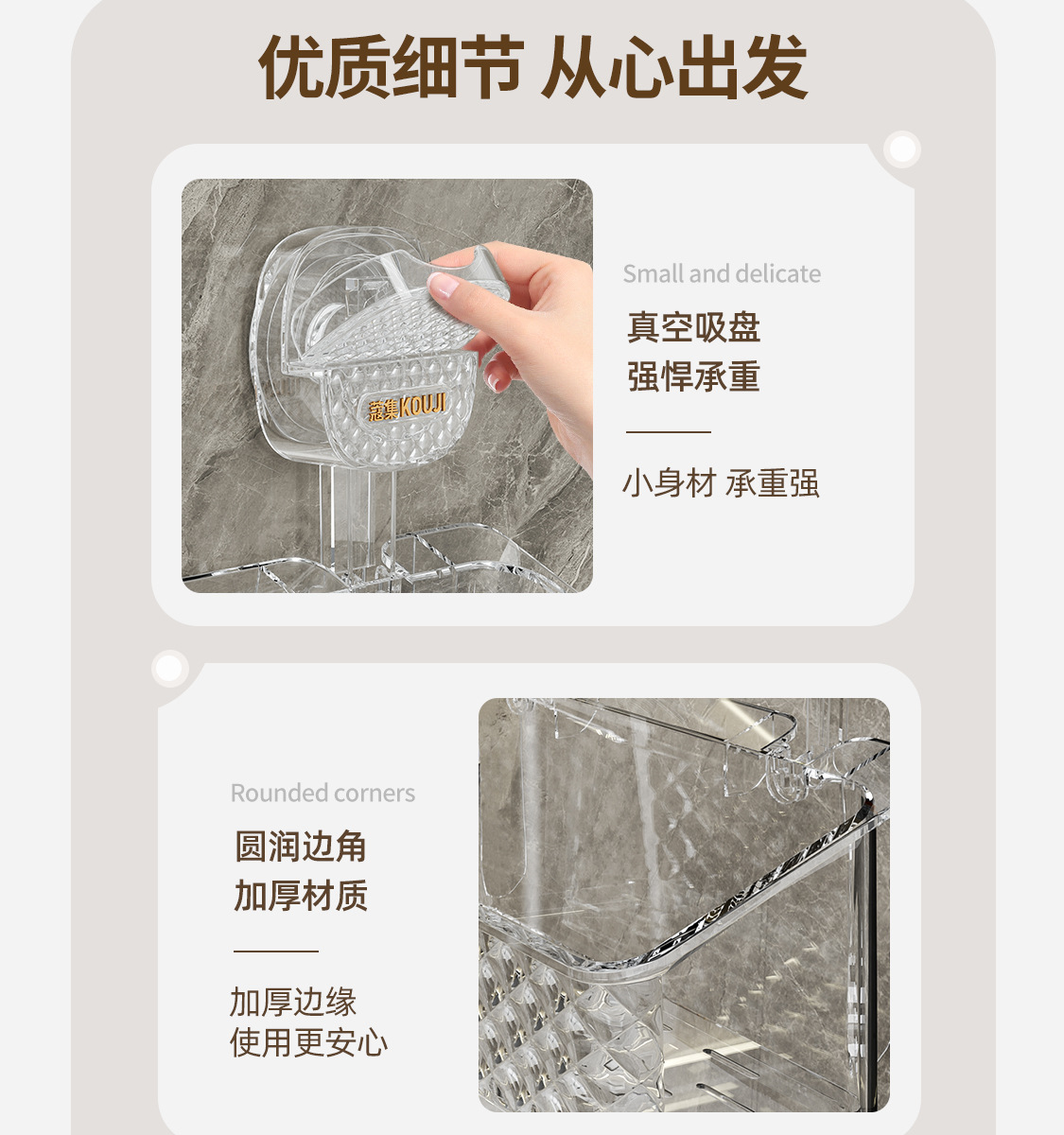 优质细节 从心出发

蔻集KOUJI

Small and delicate

真空吸盘
强悍承重

小身材 承重强

Rounded corners

圆润边角
加厚材质

加厚边缘
使用更安心