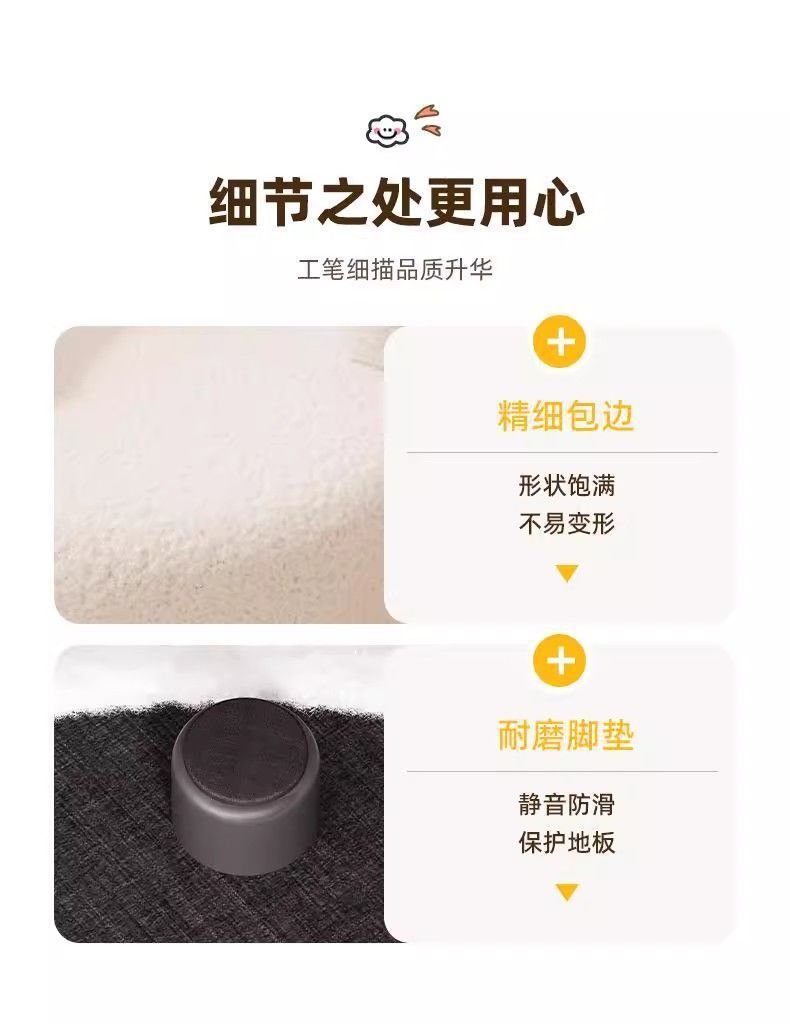 细节之处更用心

工笔细描品质升华

+

精细包边

形状饱满
不易变形

+

耐磨脚垫

静音防滑
保护地板