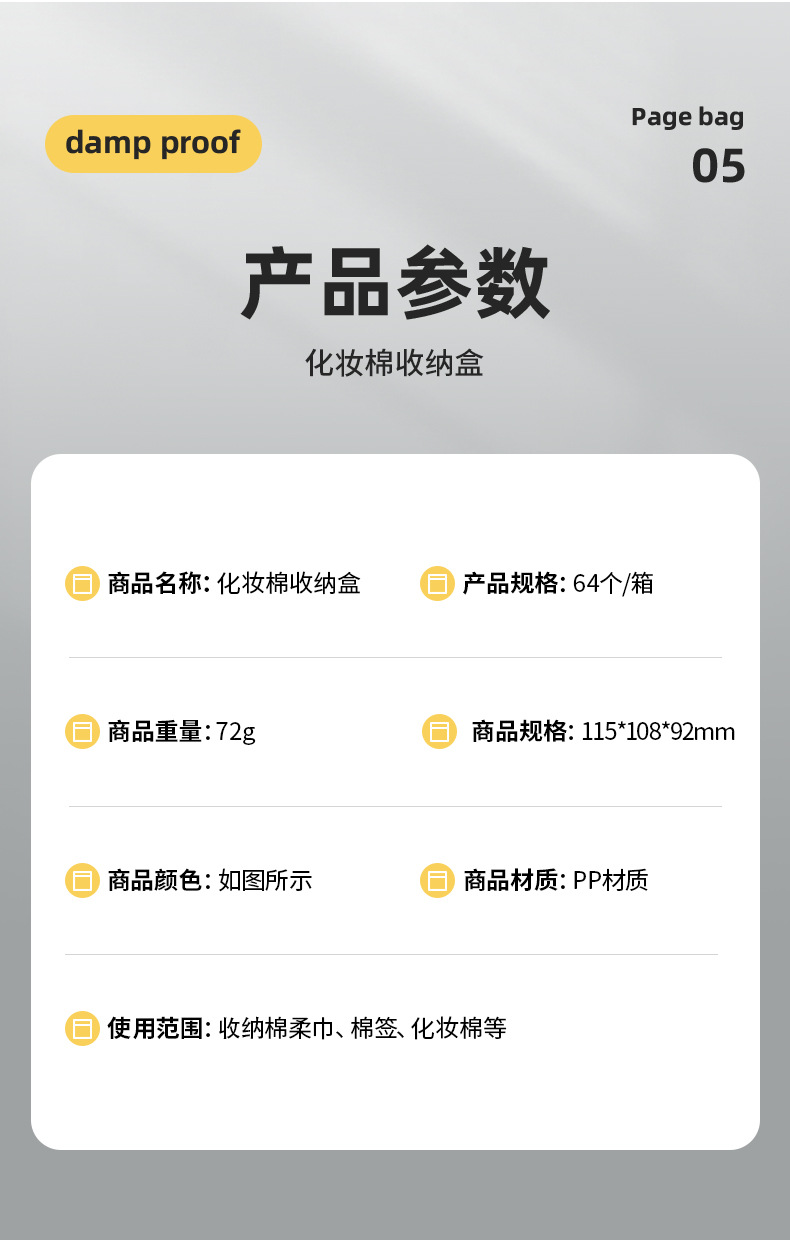 damp proof

Page bag
05

产品参数

化妆棉收纳盒

商品名称:化妆棉收纳盒

产品规格:64个/箱

商品重量:72g

商品规格:115*108*92mm

商品颜色:如图所示

商品材质:PP材质

使用范围:收纳棉柔巾、棉签、化妆棉等