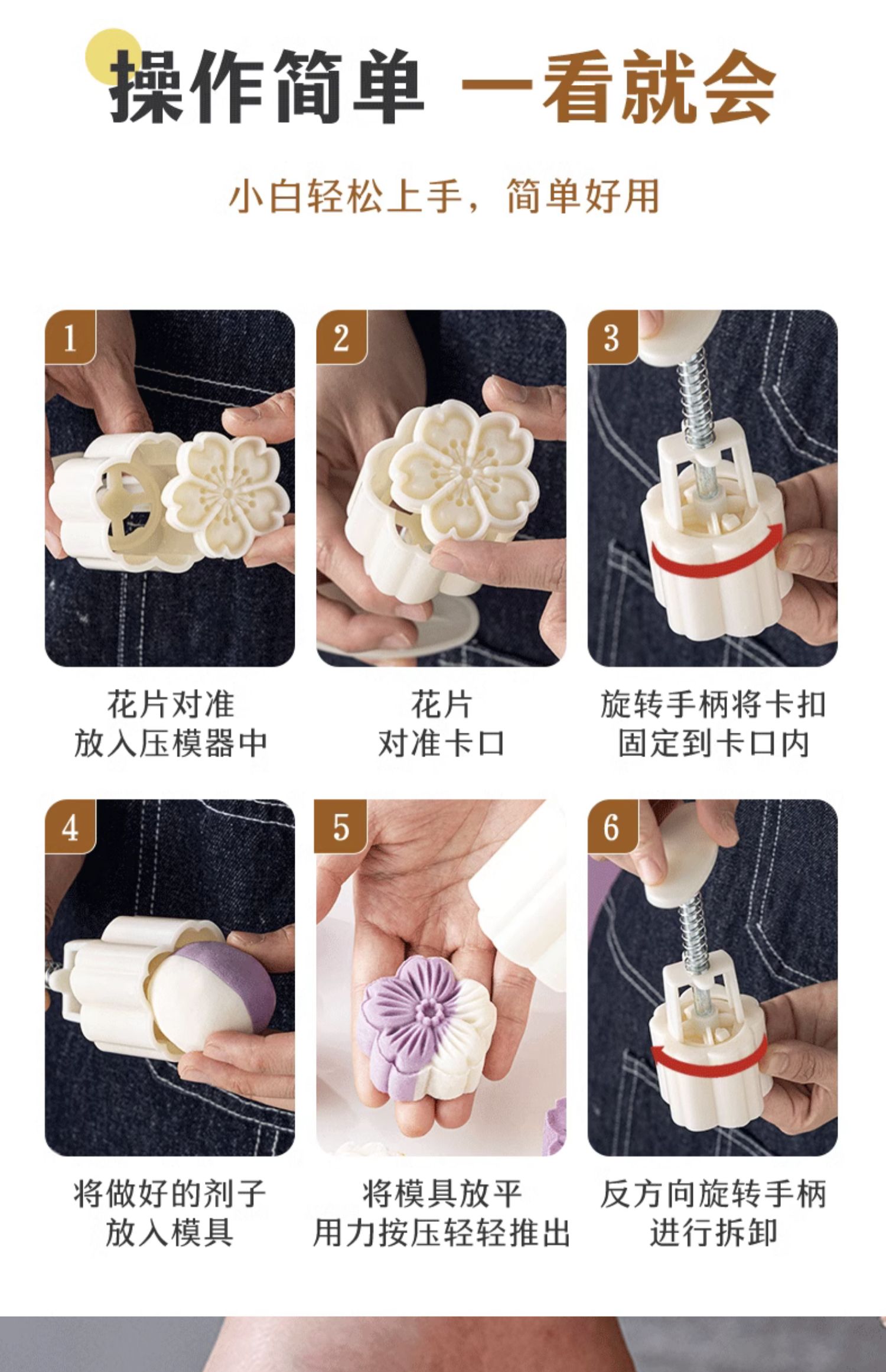 操作简单 一看就会

小白轻松上手，简单好用

1

花片对准
放入压模器中

2

花片
对准卡口

3

旋转手柄将卡扣
固定到卡口内

4

将做好的剂子
放入模具

5

将模具放平
用力按压轻轻推出

6

反方向旋转手柄
进行拆卸