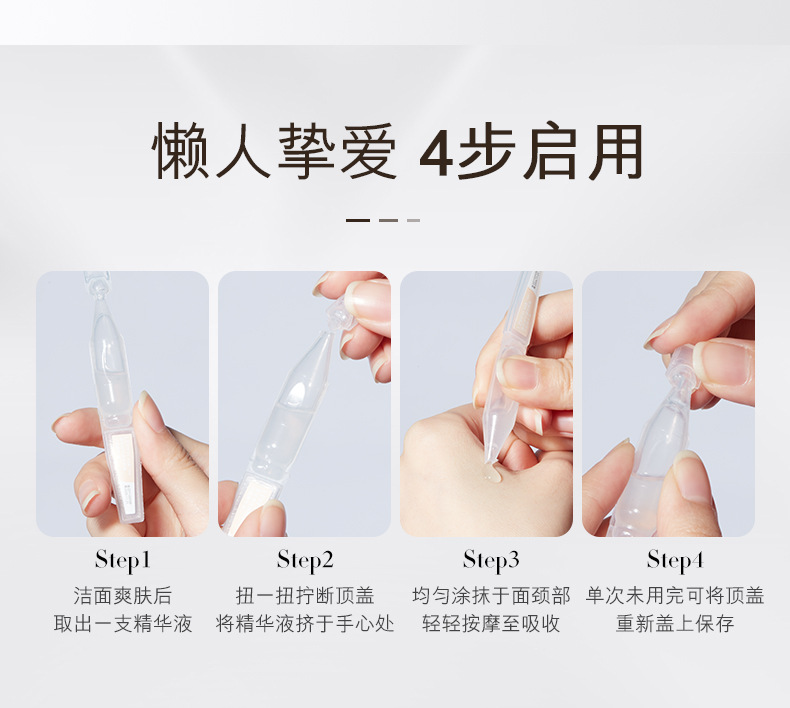 懒人挚爱 4步启用

Step1
洁面爽肤后
取出一支精华液

Step2
扭一扭拧断顶盖
将精华液挤于手心处

Step3
均匀涂抹于面颈部
轻轻按摩至吸收

Step4
单次未用完可将顶盖
重新盖上保存