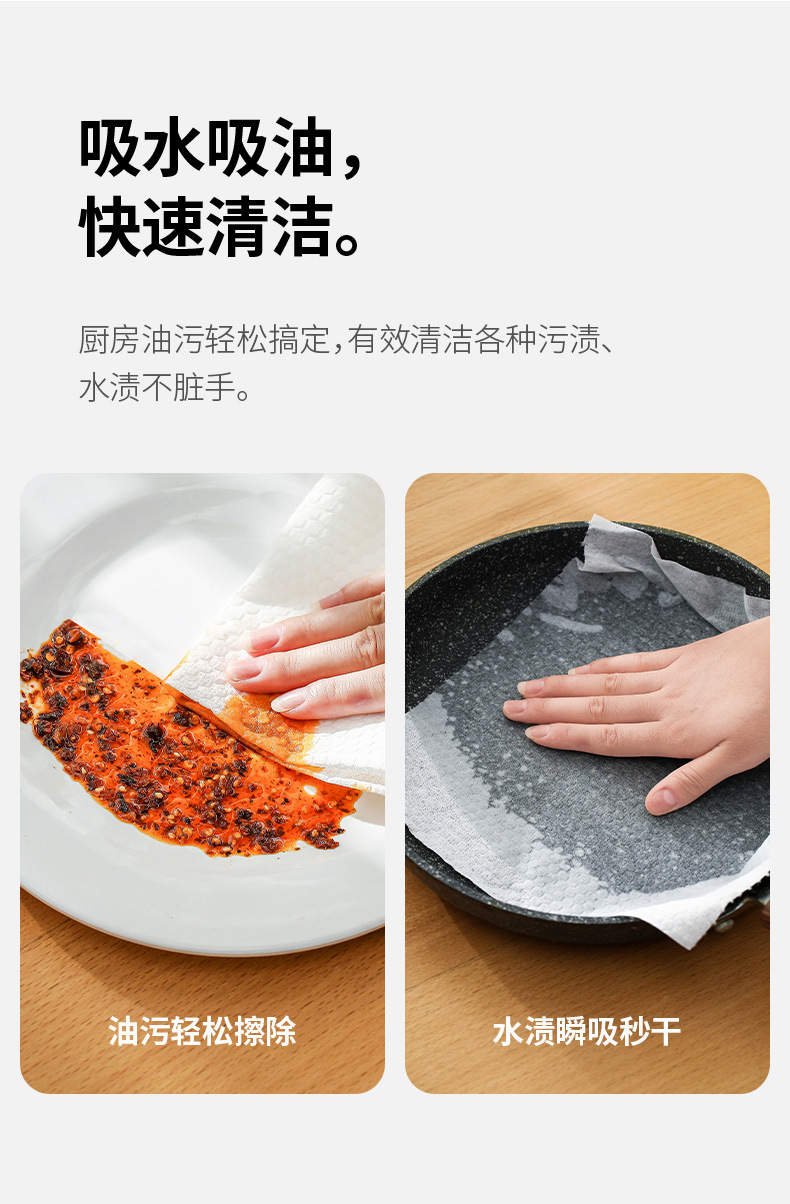 吸水吸油，
快速清洁。

厨房油污轻松搞定，有效清洁各种污渍、水渍不脏手。

油污轻松擦除

水渍瞬吸秒干